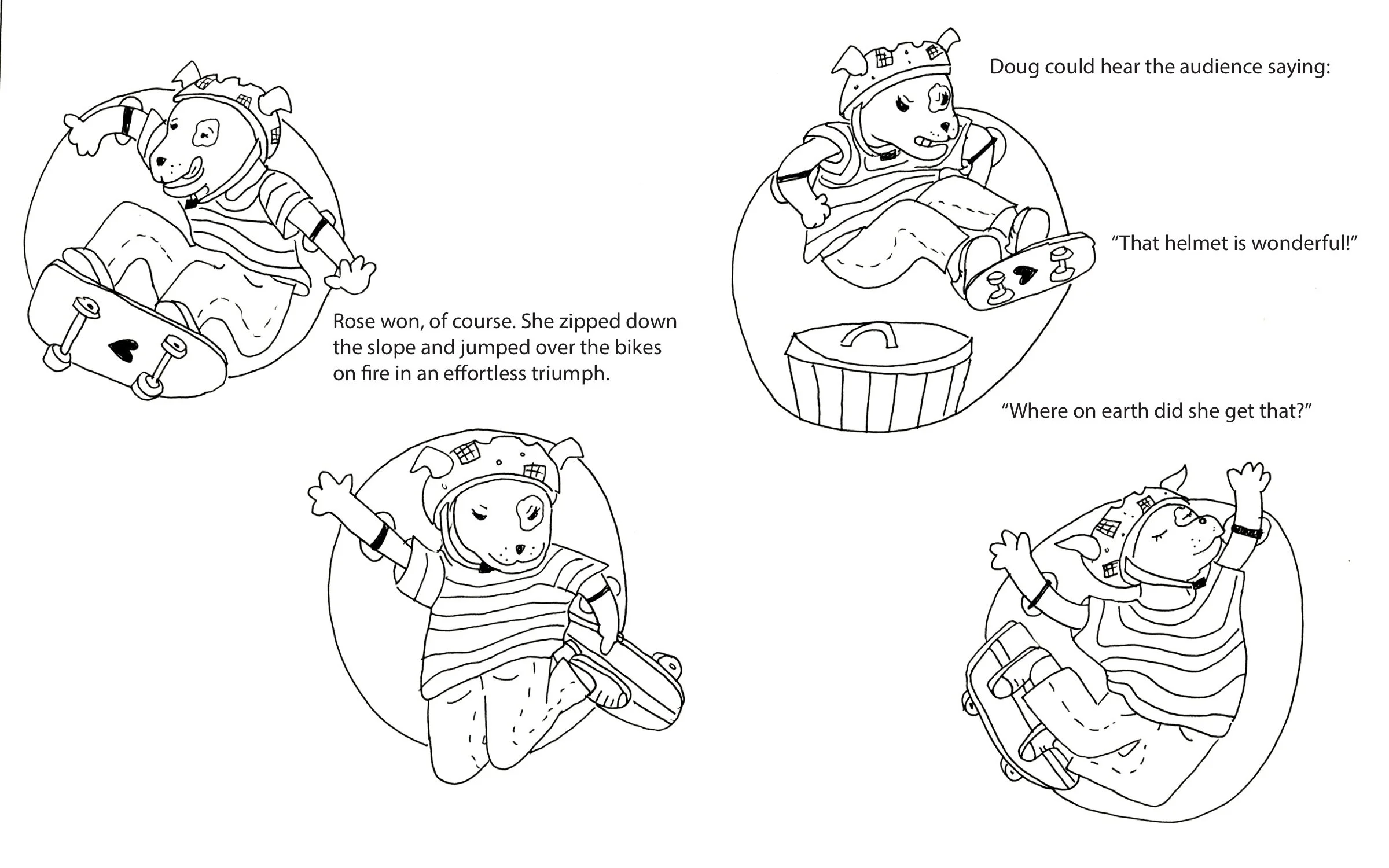 Rose won, of course. She zipped down the slope and jumped over the bikes on fire in an effortless triumph.

Doug could hear the audience saying:

“That helmet is wonderful!”

“Where on earth did she get that?”