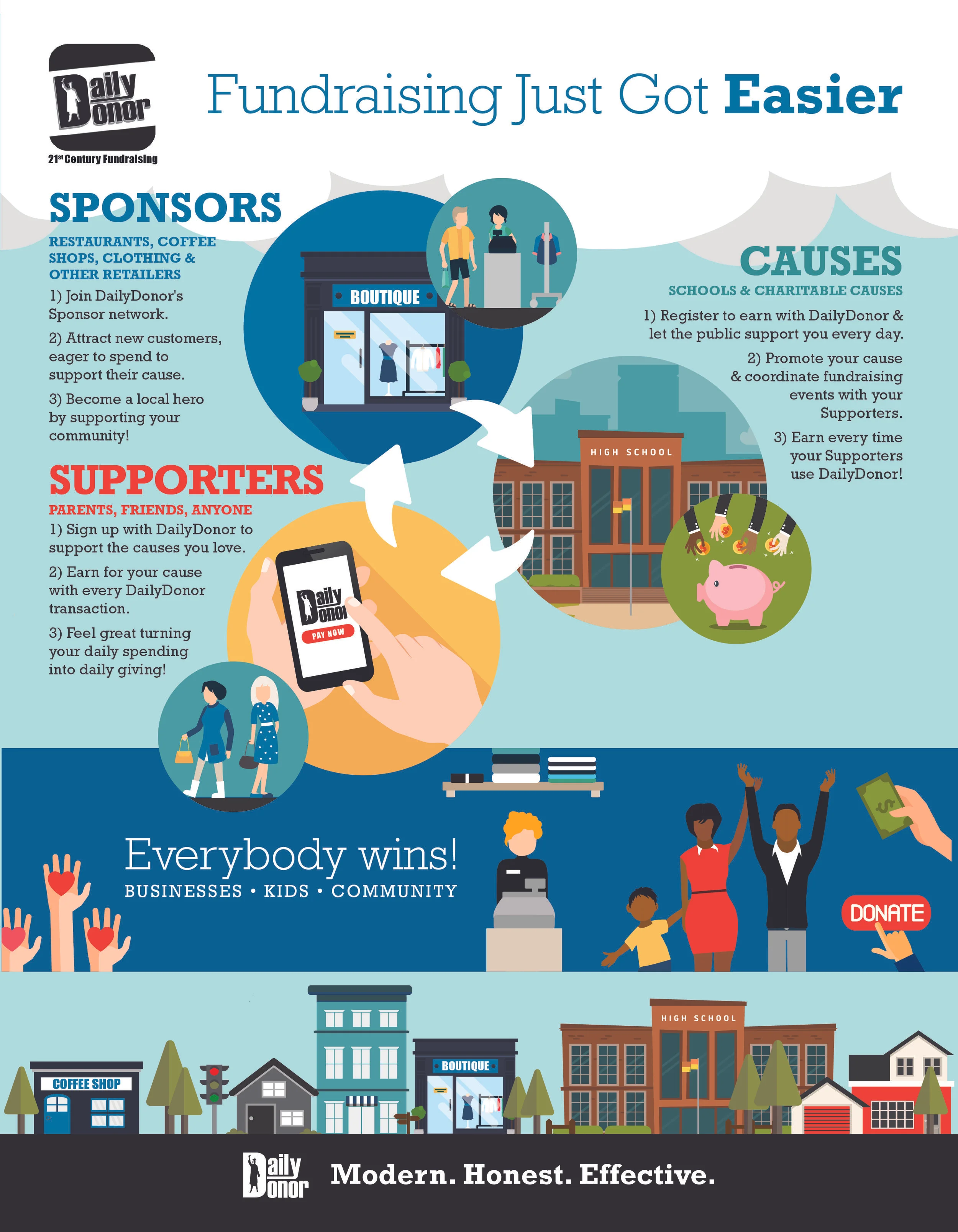 Daily Donor
21st Century Fundraising

Fundraising Just Got Easier

SPONSORS
RESTAURANTS, COFFEE SHOPS, CLOTHING & OTHER RETAILERS
1) Join DailyDonor's Sponsor network.
2) Attract new customers, eager to spend to support their cause.
3) Become a local hero by supporting your community!

BOUTIQUE

CAUSES
SCHOOLS & CHARITABLE CAUSES
1) Register to earn with DailyDonor & let the public support you every day.
2) Promote your cause & coordinate fundraising events with your Supporters.
3) Earn every time your Supporters use DailyDonor!

HIGH SCHOOL

SUPPORTERS
PARENTS, FRIENDS, ANYONE
1) Sign up with DailyDonor to support the causes you love.
2) Earn for your cause with every DailyDonor transaction.
3) Feel great turning your daily spending into daily giving!

Daily Donor
PAY NOW

Everybody wins!
BUSINESSES • KIDS • COMMUNITY

DONATE

COFFEE SHOP
BOUTIQUE
HIGH SCHOOL

Daily Donor Modern. Honest. Effective.