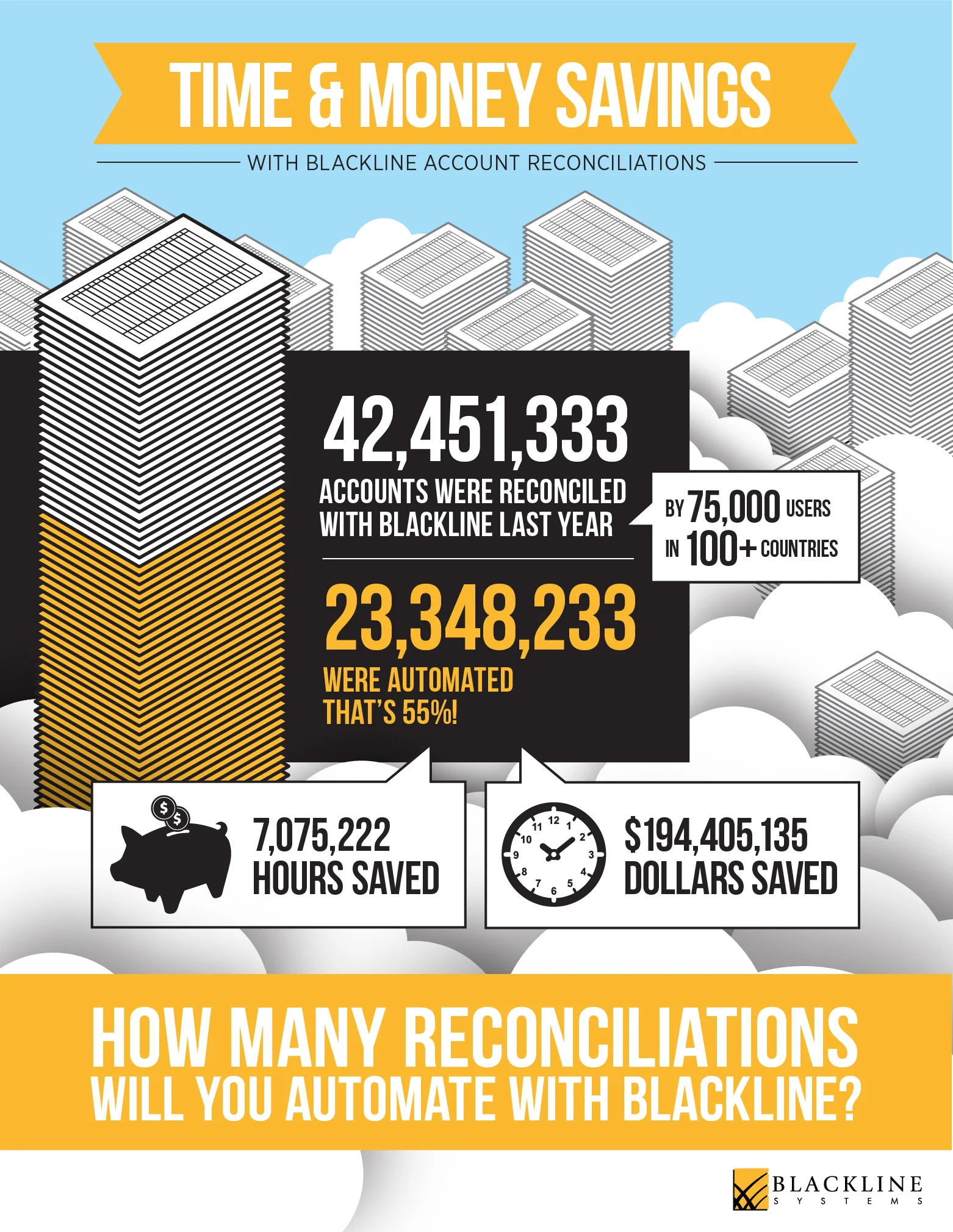 TIME & MONEY SAVINGS

WITH BLACKLINE ACCOUNT RECONCILIATIONS

42,451,333
ACCOUNTS WERE RECONCILED WITH BLACKLINE LAST YEAR

BY 75,000 USERS IN 100+ COUNTRIES

23,348,233
WERE AUTOMATED THAT'S 55%!

$ $

7,075,222 HOURS SAVED

12 1 2 3 4 5 6 7 8 9 10 11

$194,405,135 DOLLARS SAVED

HOW MANY RECONCILIATIONS WILL YOU AUTOMATE WITH BLACKLINE?

BLACKLINE SYSTEMS