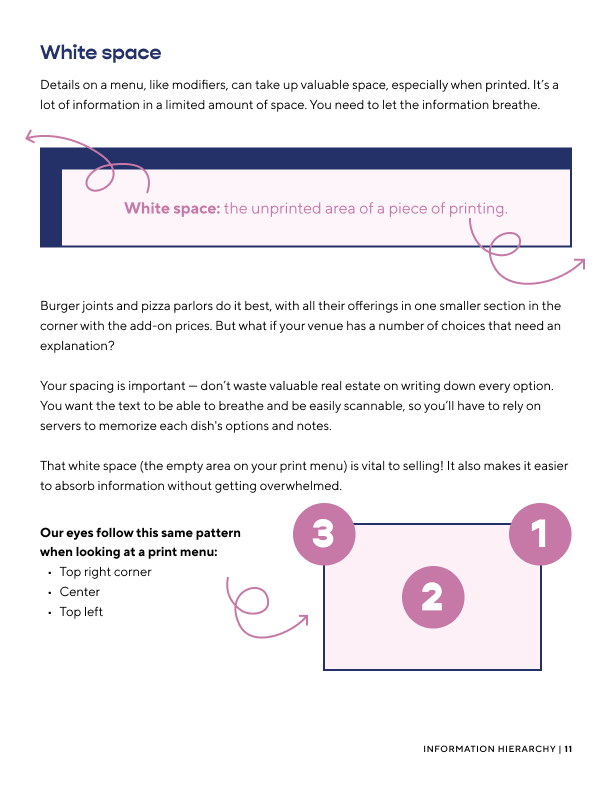 White space

Details on a menu, like modifiers, can take up valuable space, especially when printed. It's a lot of information in a limited amount of space. You need to let the information breathe.

White space: the unprinted area of a piece of printing.

Burger joints and pizza parlors do it best, with all their offerings in one smaller section in the corner with the add-on prices. But what if your venue has a number of choices that need an explanation?

Your spacing is important — don't waste valuable real estate on writing down every option. You want the text to be able to breathe and be easily scannable, so you'll have to rely on servers to memorize each dish's options and notes.

That white space (the empty area on your print menu) is vital to selling! It also makes it easier to absorb information without getting overwhelmed.

Our eyes follow this same pattern when looking at a print menu:
• Top right corner
• Center
• Top left

3
1
2

INFORMATION HIERARCHY | 11