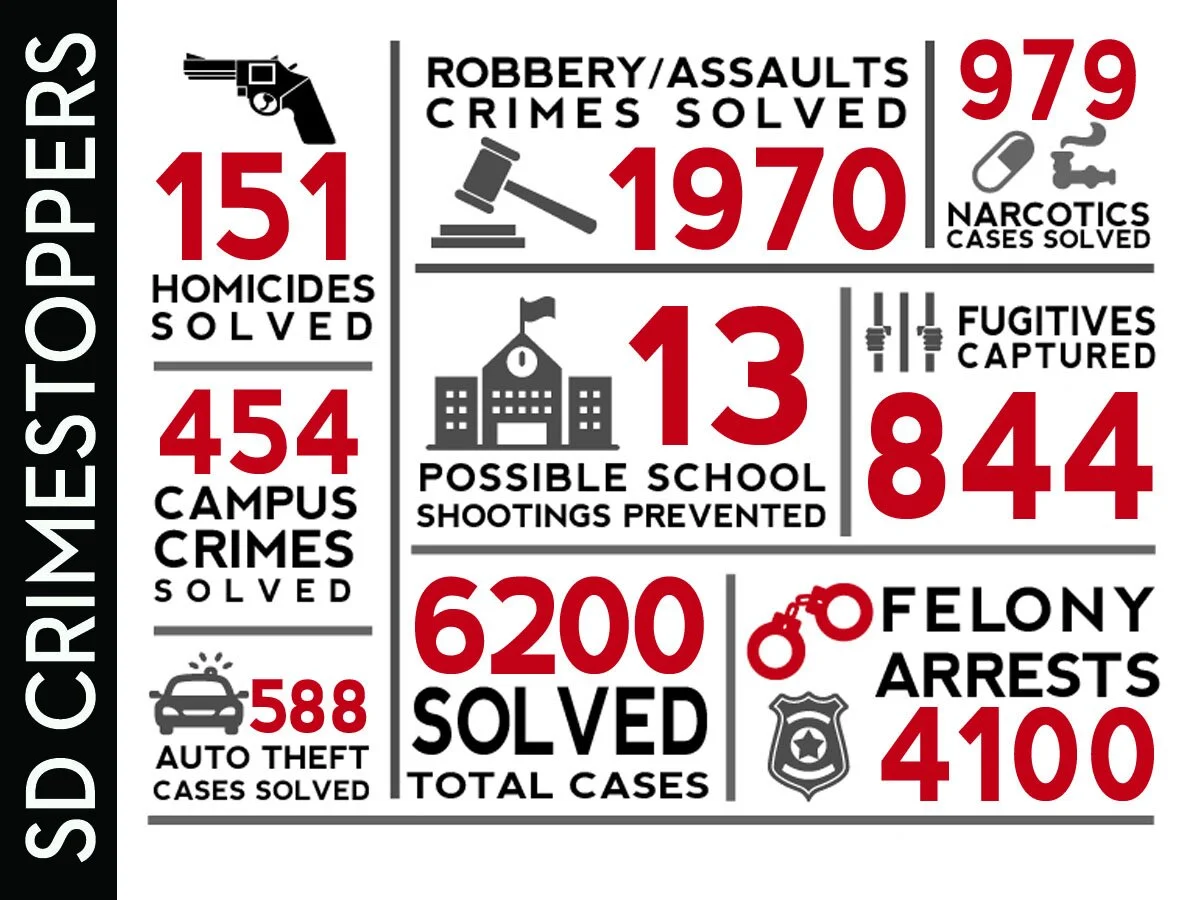 SD CRIMESTOPPERS

151
HOMICIDES SOLVED

454
CAMPUS CRIMES SOLVED

588
AUTO THEFT CASES SOLVED

ROBBERY/ASSAULTS CRIMES SOLVED
1970

979
NARCOTICS CASES SOLVED

13
POSSIBLE SCHOOL SHOOTINGS PREVENTED

FUGITIVES CAPTURED
844

6200
SOLVED
TOTAL CASES

FELONY ARRESTS
4100