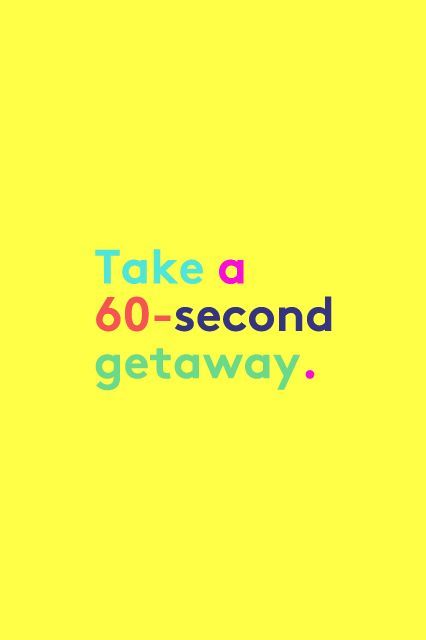 Take a 60-second getaway.