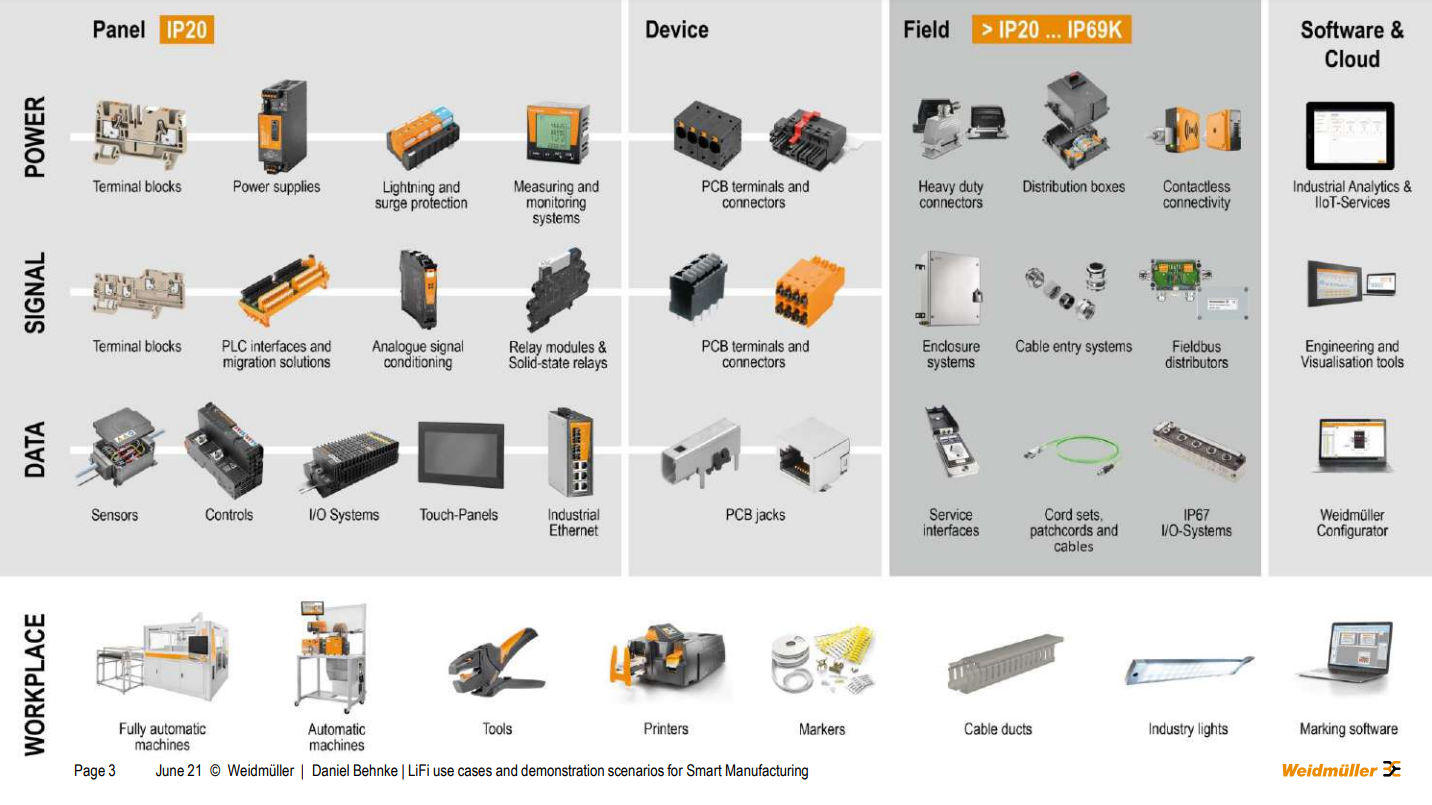 Panel IP20

Device

Field > IP20 ... IP69K

Software & Cloud

POWER

Terminal blocks

Power supplies

Lightning and surge protection

Measuring and monitoring systems

PCB terminals and connectors

Heavy duty connectors

Distribution boxes

Contactless connectivity

Industrial Analytics & IIoT-Services

SIGNAL

Terminal blocks

PLC interfaces and migration solutions

Analogue signal conditioning

Relay modules & Solid-state relays

PCB terminals and connectors

Enclosure systems

Cable entry systems

Fieldbus distributors

Engineering and Visualisation tools

DATA

Sensors

Controls

I/O Systems

Touch-Panels

Industrial Ethernet

PCB jacks

Service interfaces

Cord sets, patchcords and cables

IP67 I/O-Systems

Weidmüller Configurator

WORKPLACE

Fully automatic machines

Automatic machines

Tools

Printers

Markers

Cable ducts

Industry lights

Marking software

Page 3 June 21 © Weidmüller | Daniel Behnke | LiFi use cases and demonstration scenarios for Smart Manufacturing

Weidmüller