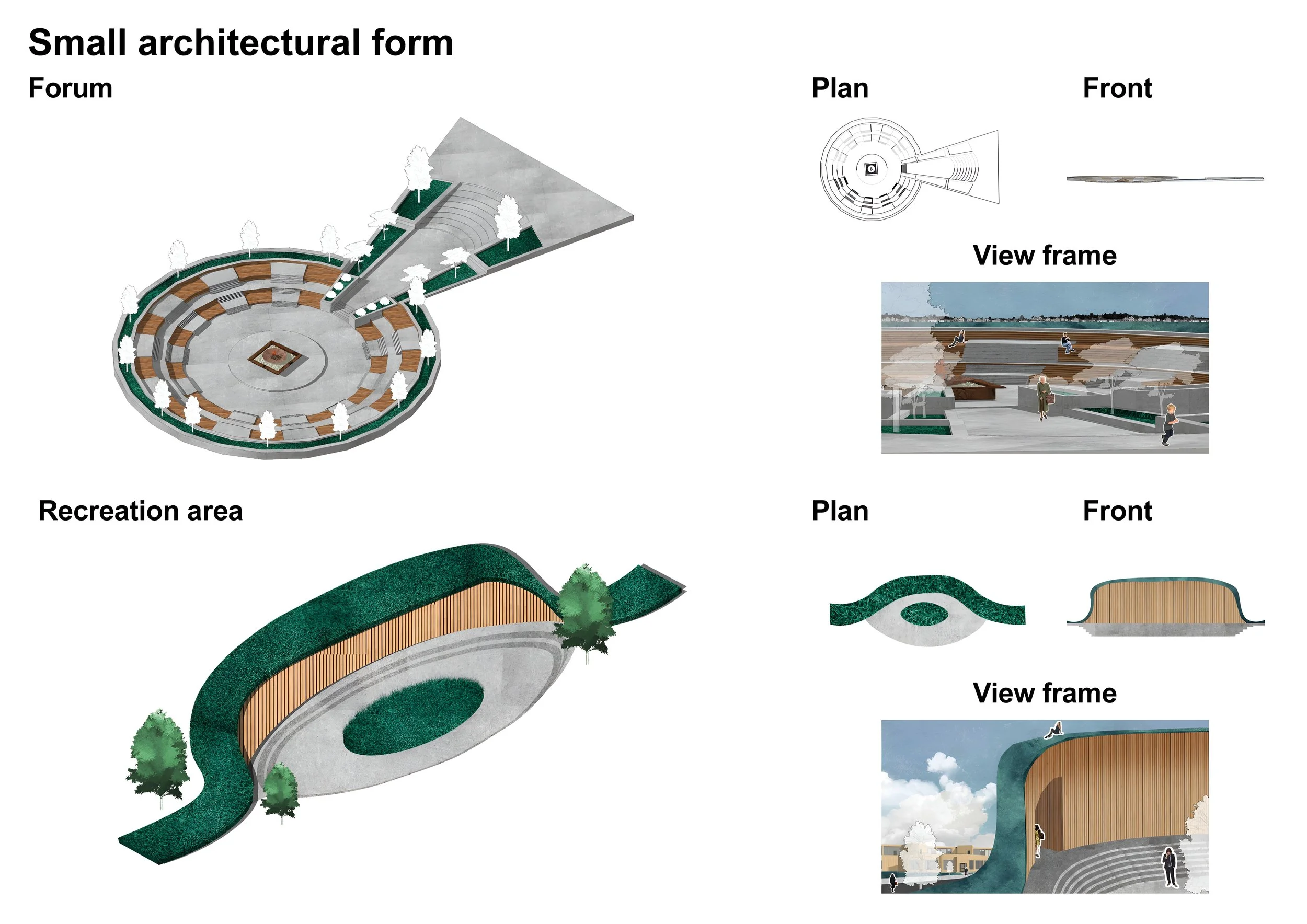 Small architectural form

Forum

Plan

Front

View frame

Recreation area

Plan

Front

View frame