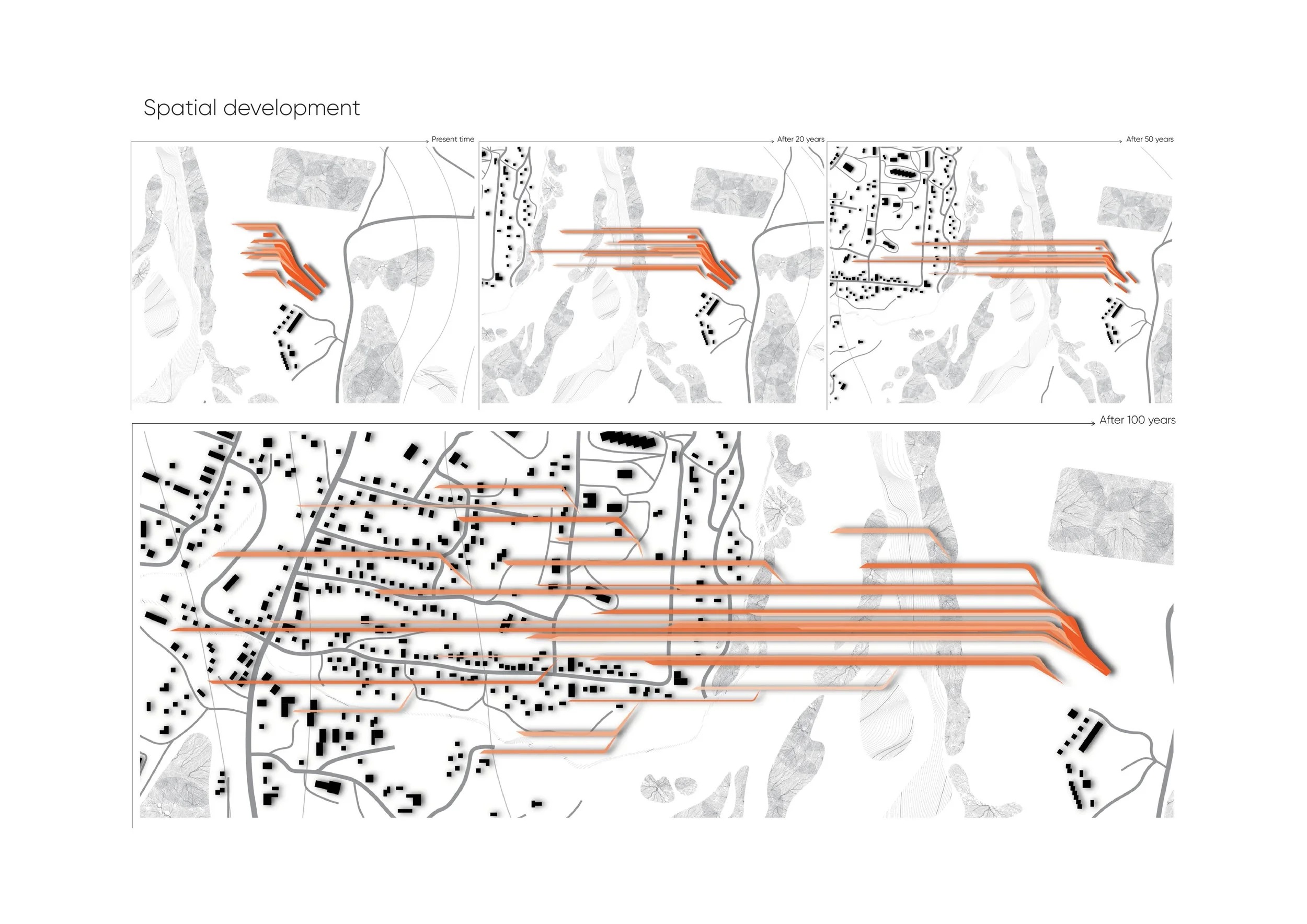 Spatial development

Present time

After 20 years

After 50 years

After 100 years