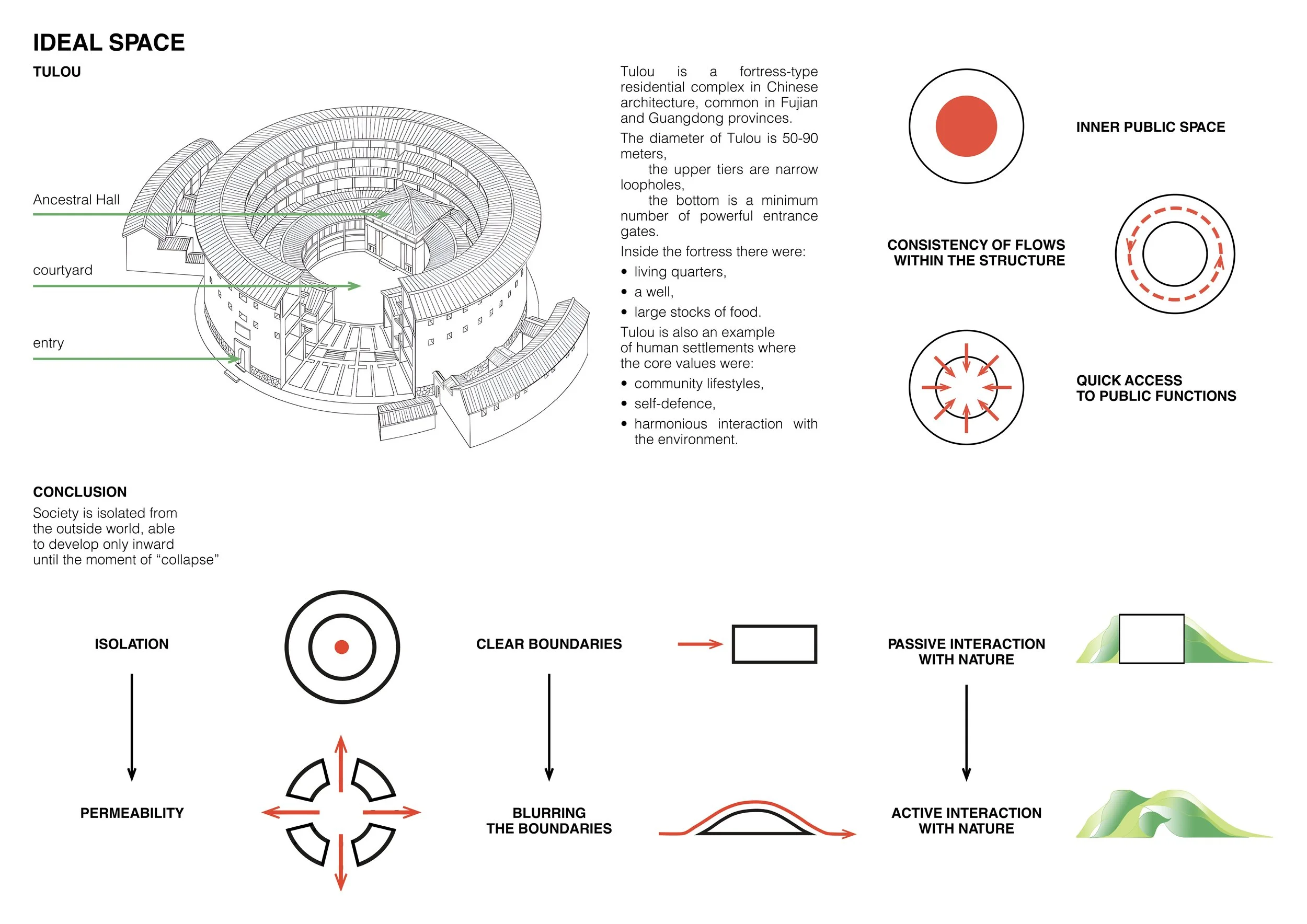 IDEAL SPACE

TULOU

Ancestral Hall

courtyard

entry

Tulou is a fortress-type residential complex in Chinese architecture, common in Fujian and Guangdong provinces.

The diameter of Tulou is 50-90 meters,
the upper tiers are narrow loopholes,
the bottom is a minimum number of powerful entrance gates.

Inside the fortress there were:
• living quarters,
• a well,
• large stocks of food.

Tulou is also an example of human settlements where the core values were:
• community lifestyles,
• self-defence,
• harmonious interaction with the environment.

INNER PUBLIC SPACE

CONSISTENCY OF FLOWS WITHIN THE STRUCTURE

QUICK ACCESS TO PUBLIC FUNCTIONS

CONCLUSION

Society is isolated from the outside world, able to develop only inward until the moment of “collapse”

ISOLATION

PERMEABILITY

CLEAR BOUNDARIES

BLURRING THE BOUNDARIES

PASSIVE INTERACTION WITH NATURE

ACTIVE INTERACTION WITH NATURE