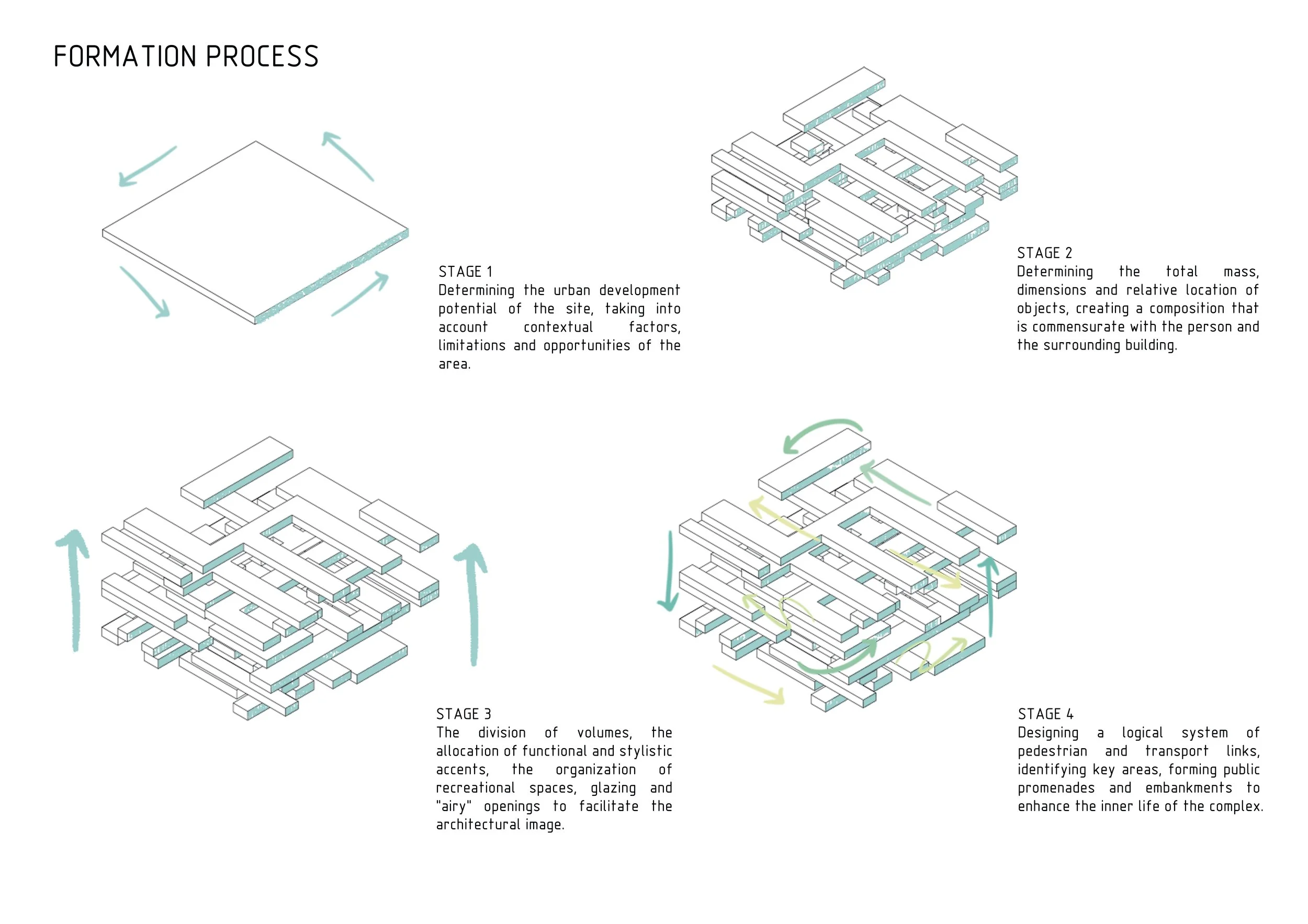 FORMATION PROCESS

STAGE 1
Determining the urban development potential of the site, taking into account contextual factors, limitations and opportunities of the area.

STAGE 2
Determining the total mass, dimensions and relative location of objects, creating a composition that is commensurate with the person and the surrounding building.

STAGE 3
The division of volumes, the allocation of functional and stylistic accents, the organization of recreational spaces, glazing and "airy" openings to facilitate the architectural image.

STAGE 4
Designing a logical system of pedestrian and transport links, identifying key areas, forming public promenades and embankments to enhance the inner life of the complex.