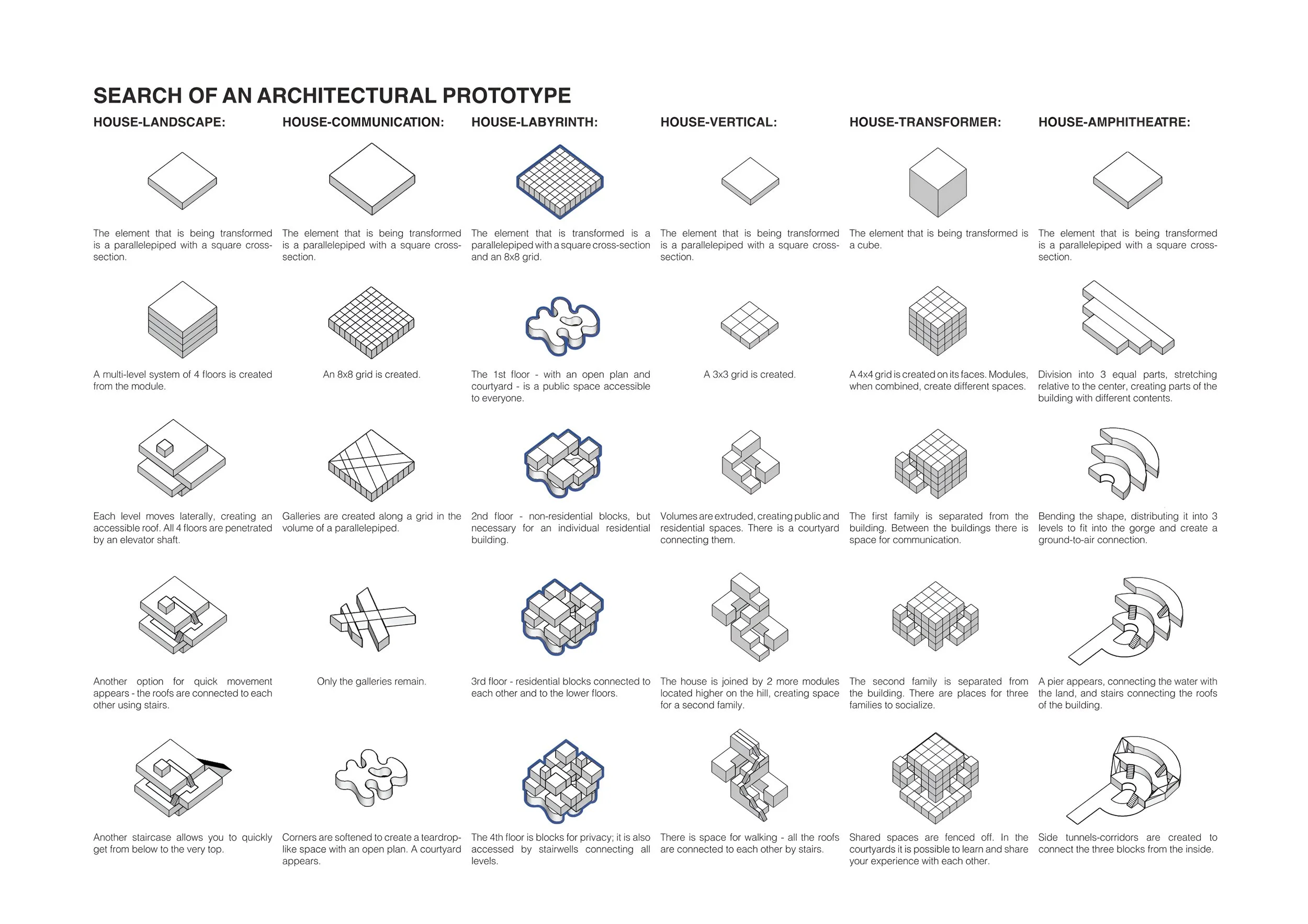 SEARCH OF AN ARCHITECTURAL PROTOTYPE

HOUSE-LANDSCAPE:

The element that is being transformed is a parallelepiped with a square cross-section.

A multi-level system of 4 floors is created from the module.

Each level moves laterally, creating an accessible roof. All 4 floors are penetrated by an elevator shaft.

Another option for quick movement appears - the roofs are connected to each other using stairs.

Another staircase allows you to quickly get from below to the very top.

HOUSE-COMMUNICATION:

The element that is being transformed is a parallelepiped with a square cross-section.

An 8x8 grid is created.

Galleries are created along a grid in the volume of a parallelepiped.

Only the galleries remain.

Corners are softened to create a teardrop-like space with an open plan. A courtyard appears.

HOUSE-LABYRINTH:

The element that is transformed is a parallelepiped with a square cross-section and an 8x8 grid.

The 1st floor - with an open plan and courtyard - is a public space accessible to everyone.

2nd floor - non-residential blocks, but necessary for an individual residential building.

3rd floor - residential blocks connected to each other and to the lower floors.

The 4th floor is blocks for privacy; it is also accessed by stairwells connecting all levels.

HOUSE-VERTICAL:

The element that is being transformed is a parallelepiped with a square cross-section.

A 3x3 grid is created.

Volumes are extruded, creating public and residential spaces. There is a courtyard connecting them.

The house is joined by 2 more modules located higher on the hill, creating space for a second family.

There is space for walking - all the roofs are connected to each other by stairs.

HOUSE-TRANSFORMER:

The element that is being transformed is a cube.

A 4x4 grid is created on its faces. Modules, when combined, create different spaces.

The first family is separated from the building. Between the buildings there is space for communication.

The second family is separated from the building. There are places for three families to socialize.

Shared spaces are fenced off. In the courtyards it is possible to learn and share your experience with each other.

HOUSE-AMPHITHEATRE:

The element that is being transformed is a parallelepiped with a square cross-section.

Division into 3 equal parts, stretching relative to the center, creating parts of the building with different contents.

Bending the shape, distributing it into 3 levels to fit into the gorge and create a ground-to-air connection.

A pier appears, connecting the water with the land, and stairs connecting the roofs of the building.

Side tunnels-corridors are created to connect the three blocks from the inside.