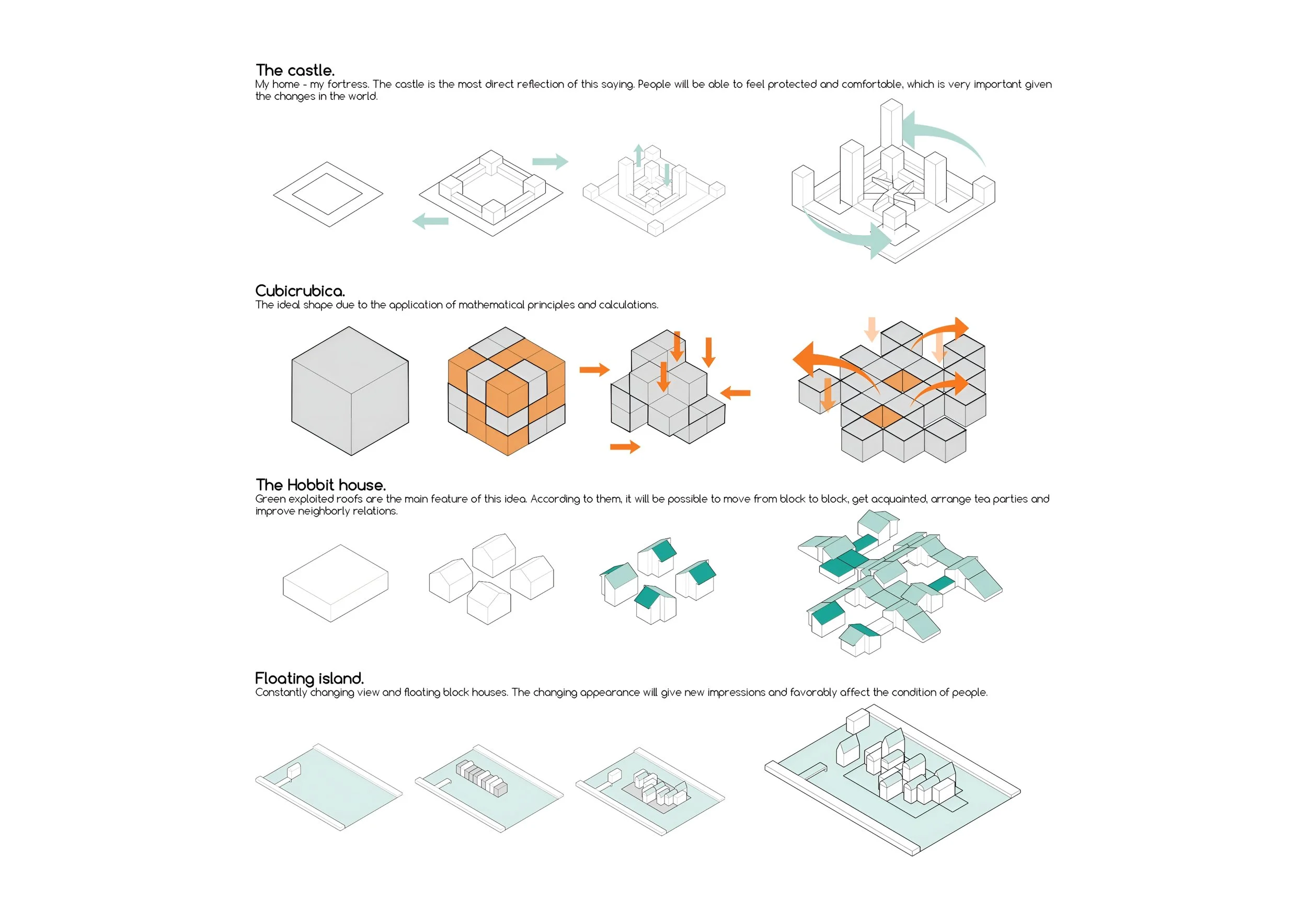 The castle.
My home - my fortress. The castle is the most direct reflection of this saying. People will be able to feel protected and comfortable, which is very important given the changes in the world.

Cubicrubica.
The ideal shape due to the application of mathematical principles and calculations.

The Hobbit house.
Green exploited roofs are the main feature of this idea. According to them, it will be possible to move from block to block, get acquainted, arrange tea parties and improve neighborly relations.

Floating island.
Constantly changing view and floating block houses. The changing appearance will give new impressions and favorably affect the condition of people.