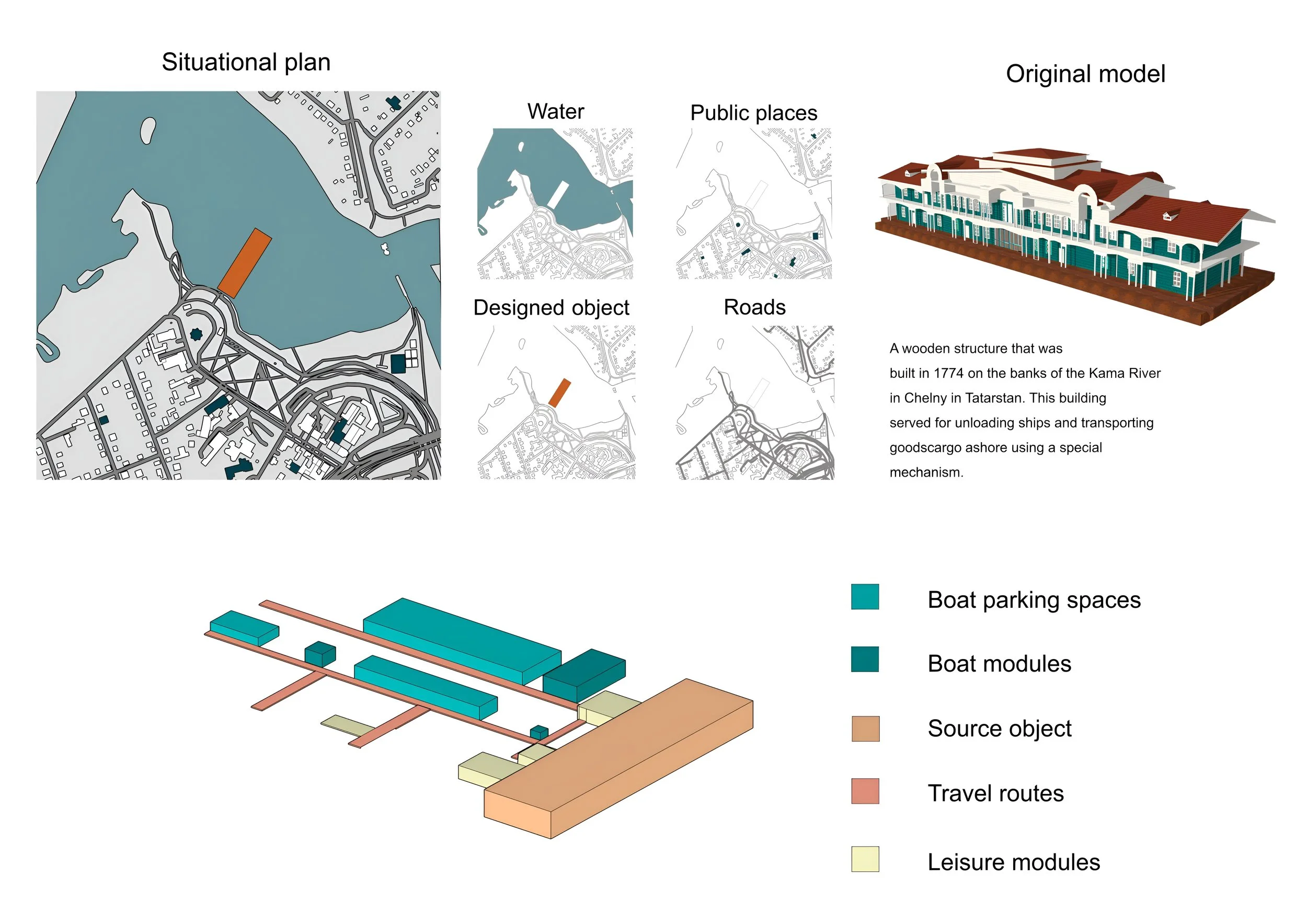 Situational plan

Water

Public places

Designed object

Roads

Original model

A wooden structure that was built in 1774 on the banks of the Kama River in Chelny in Tatarstan. This building served for unloading ships and transporting goodscargo ashore using a special mechanism.

Boat parking spaces

Boat modules

Source object

Travel routes

Leisure modules