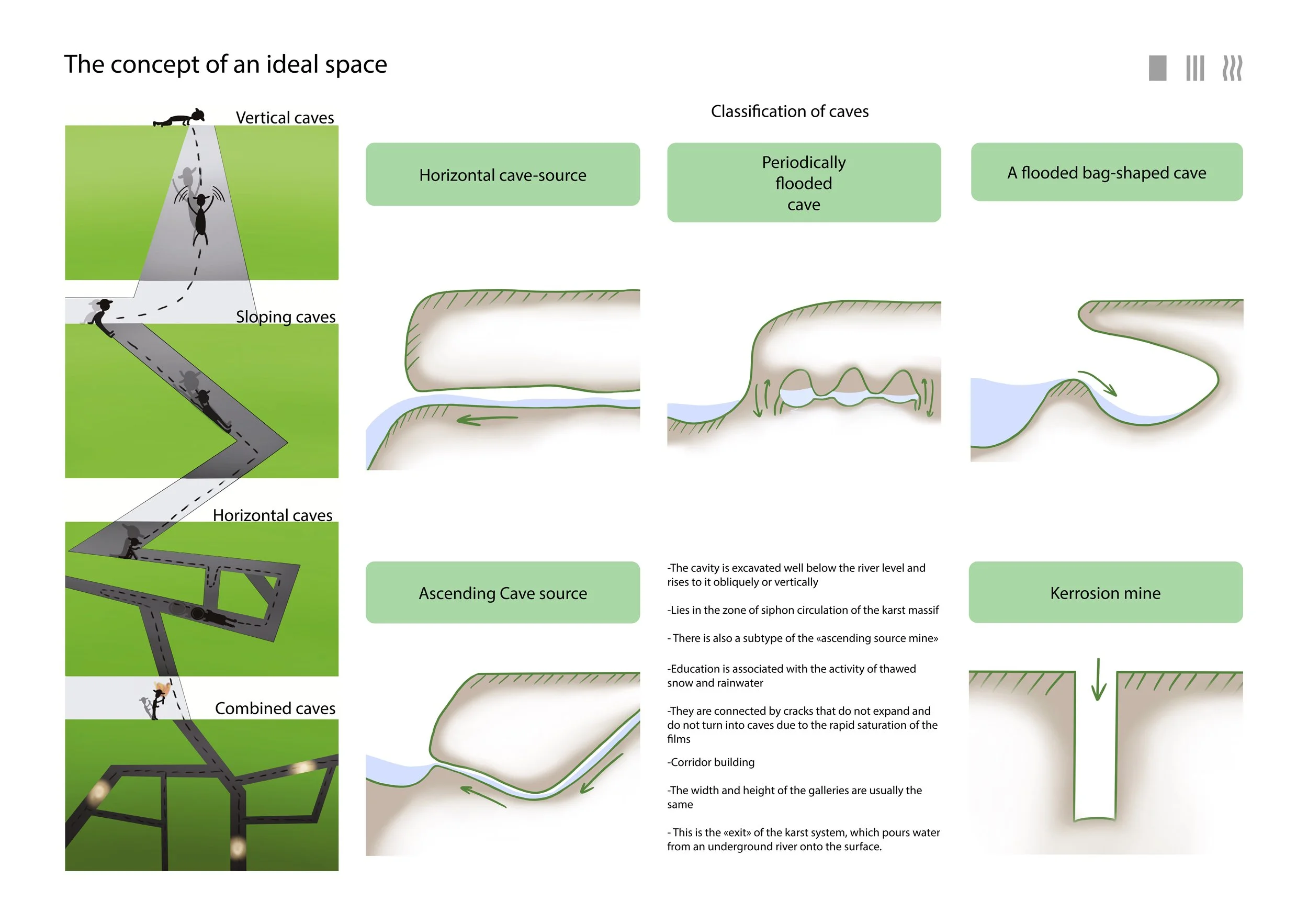 The concept of an ideal space

Vertical caves

Sloping caves

Horizontal caves

Combined caves

Classification of caves

Horizontal cave-source

Periodically flooded cave

A flooded bag-shaped cave

Ascending Cave source

-The cavity is excavated well below the river level and rises to it obliquely or vertically

-Lies in the zone of siphon circulation of the karst massif

- There is also a subtype of the «ascending source mine»

-Education is associated with the activity of thawed snow and rainwater

-They are connected by cracks that do not expand and do not turn into caves due to the rapid saturation of the films

-Corridor building

-The width and height of the galleries are usually the same

- This is the «exit» of the karst system, which pours water from an underground river onto the surface.

Kerrosion mine