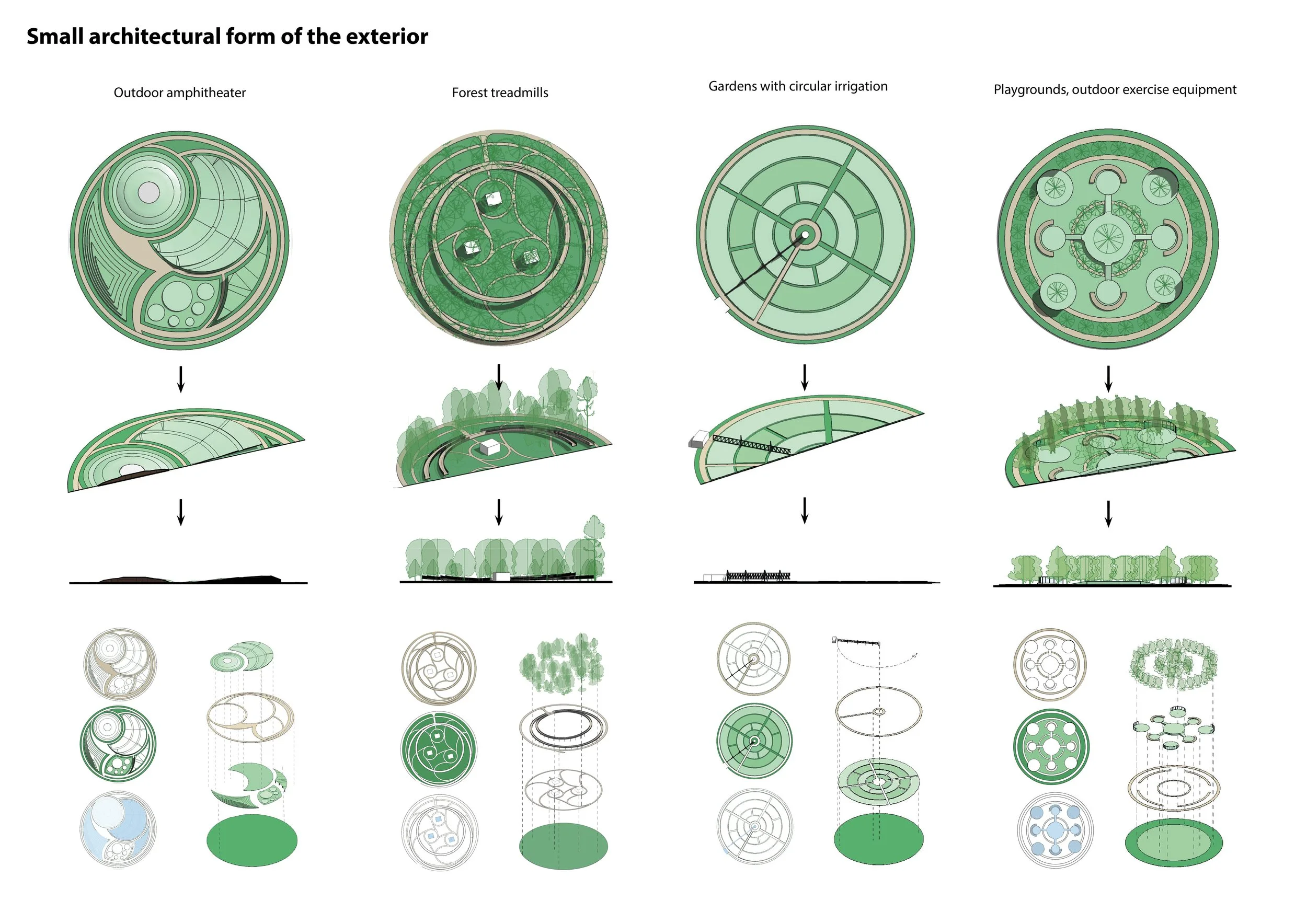 Small architectural form of the exterior

Outdoor amphitheater

Forest treadmills

Gardens with circular irrigation

Playgrounds, outdoor exercise equipment