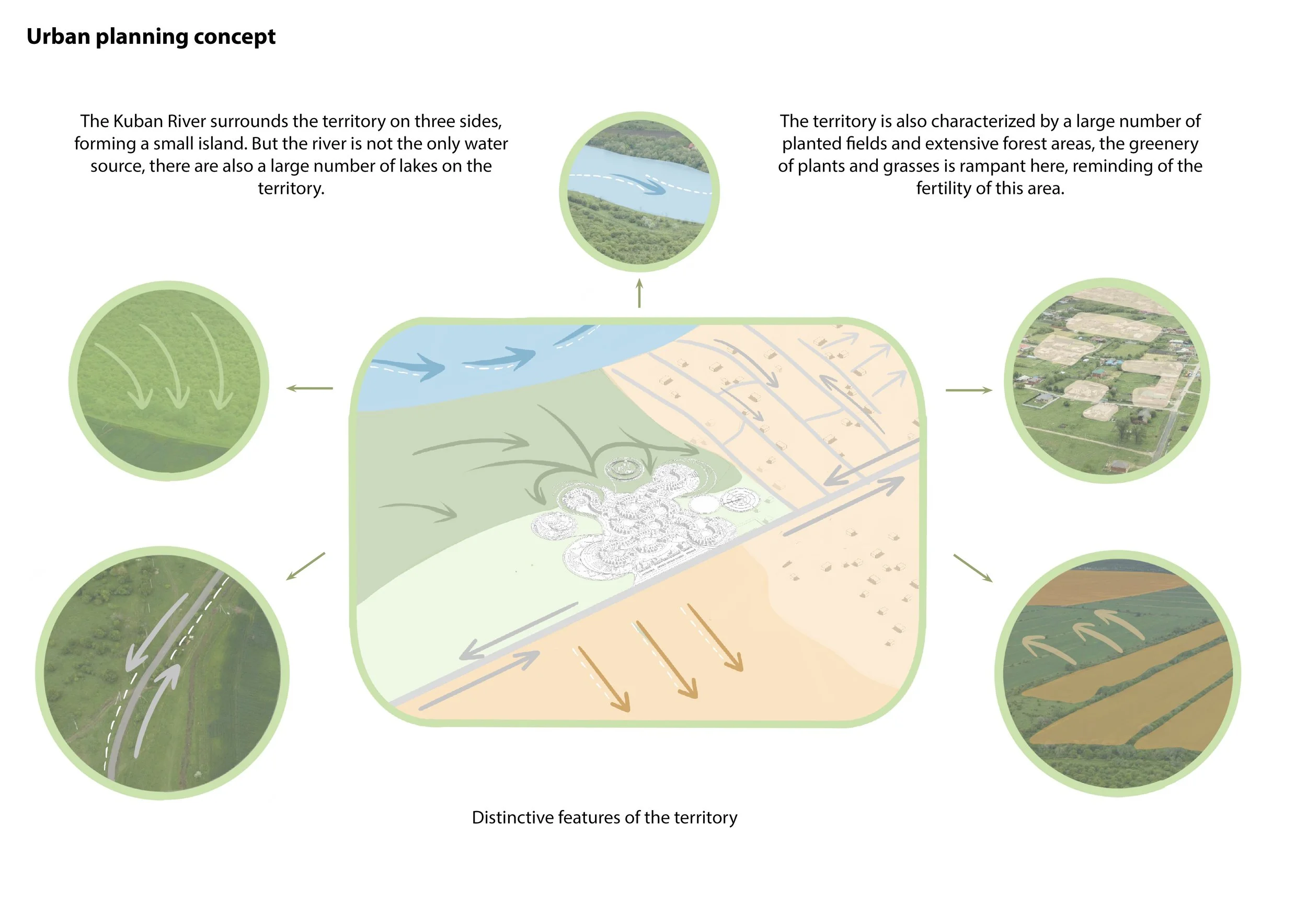 Urban planning concept

The Kuban River surrounds the territory on three sides, forming a small island. But the river is not the only water source, there are also a large number of lakes on the territory.

The territory is also characterized by a large number of planted fields and extensive forest areas, the greenery of plants and grasses is rampant here, reminding of the fertility of this area.

Distinctive features of the territory