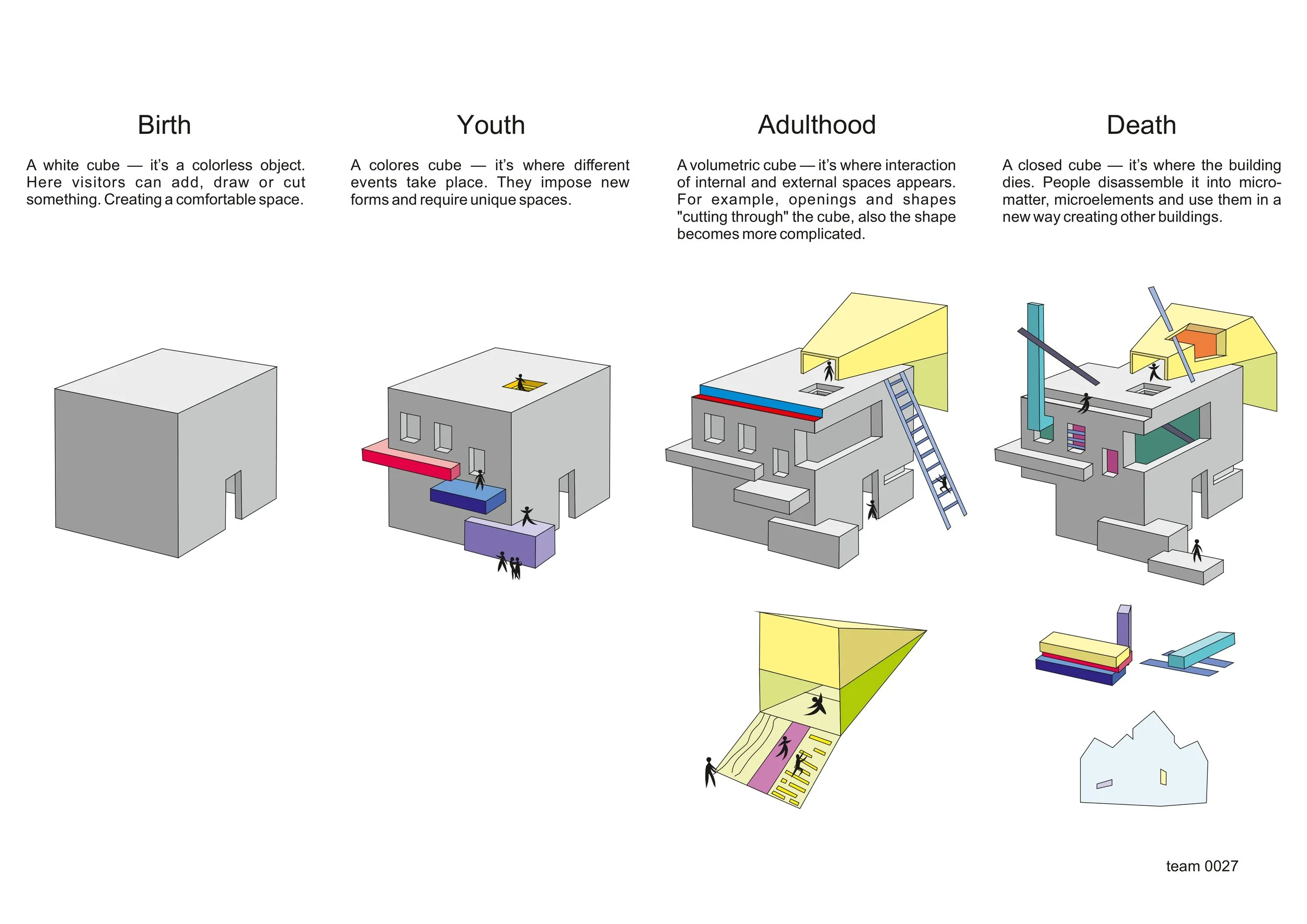 Birth

A white cube — it's a colorless object. Here visitors can add, draw or cut something. Creating a comfortable space.

Youth

A colores cube — it's where different events take place. They impose new forms and require unique spaces.

Adulthood

A volumetric cube — it's where interaction of internal and external spaces appears. For example, openings and shapes "cutting through" the cube, also the shape becomes more complicated.

Death

A closed cube — it's where the building dies. People disassemble it into micromatter, microelements and use them in a new way creating other buildings.

team 0027