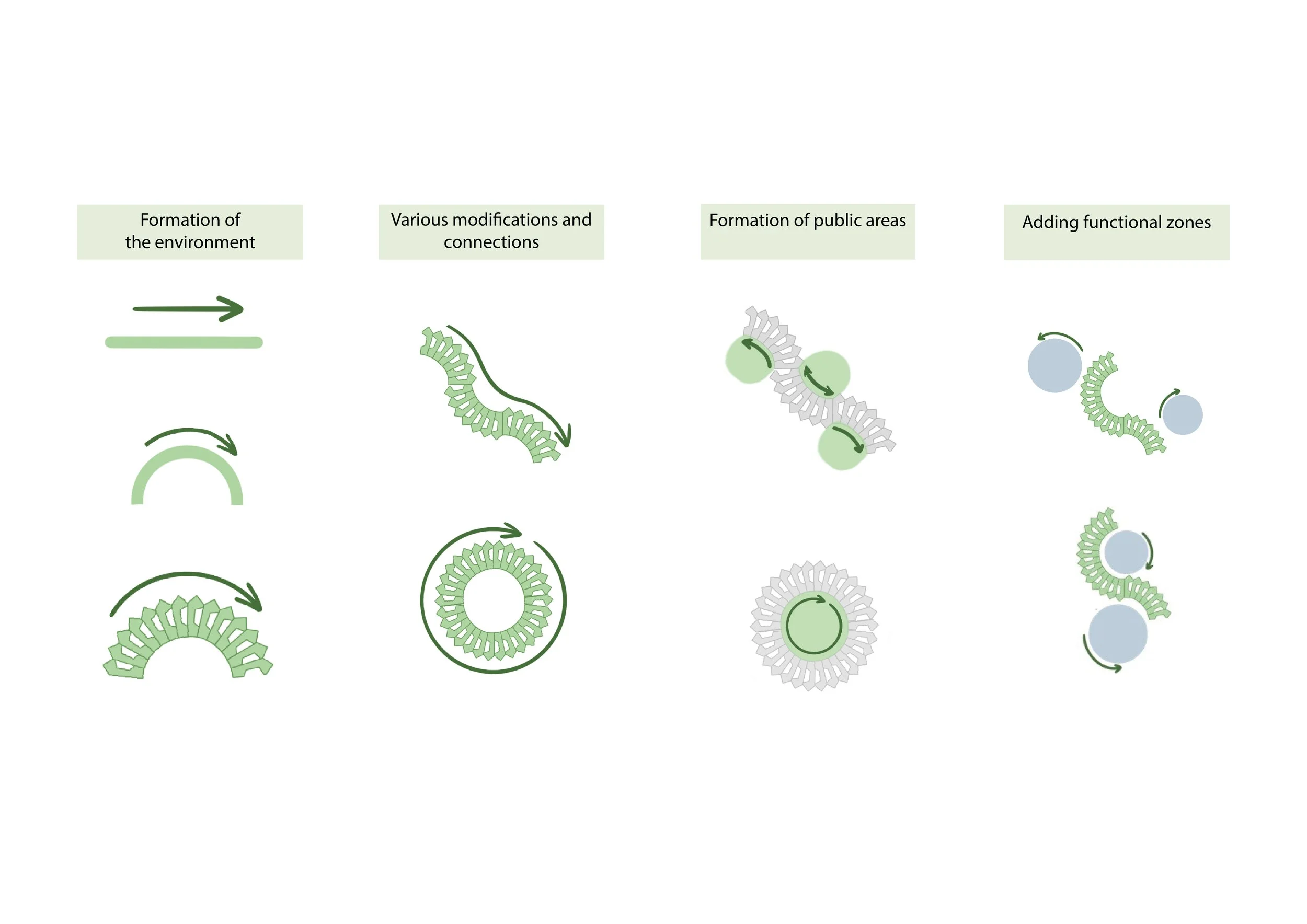 Formation of the environment

Various modifications and connections

Formation of public areas

Adding functional zones