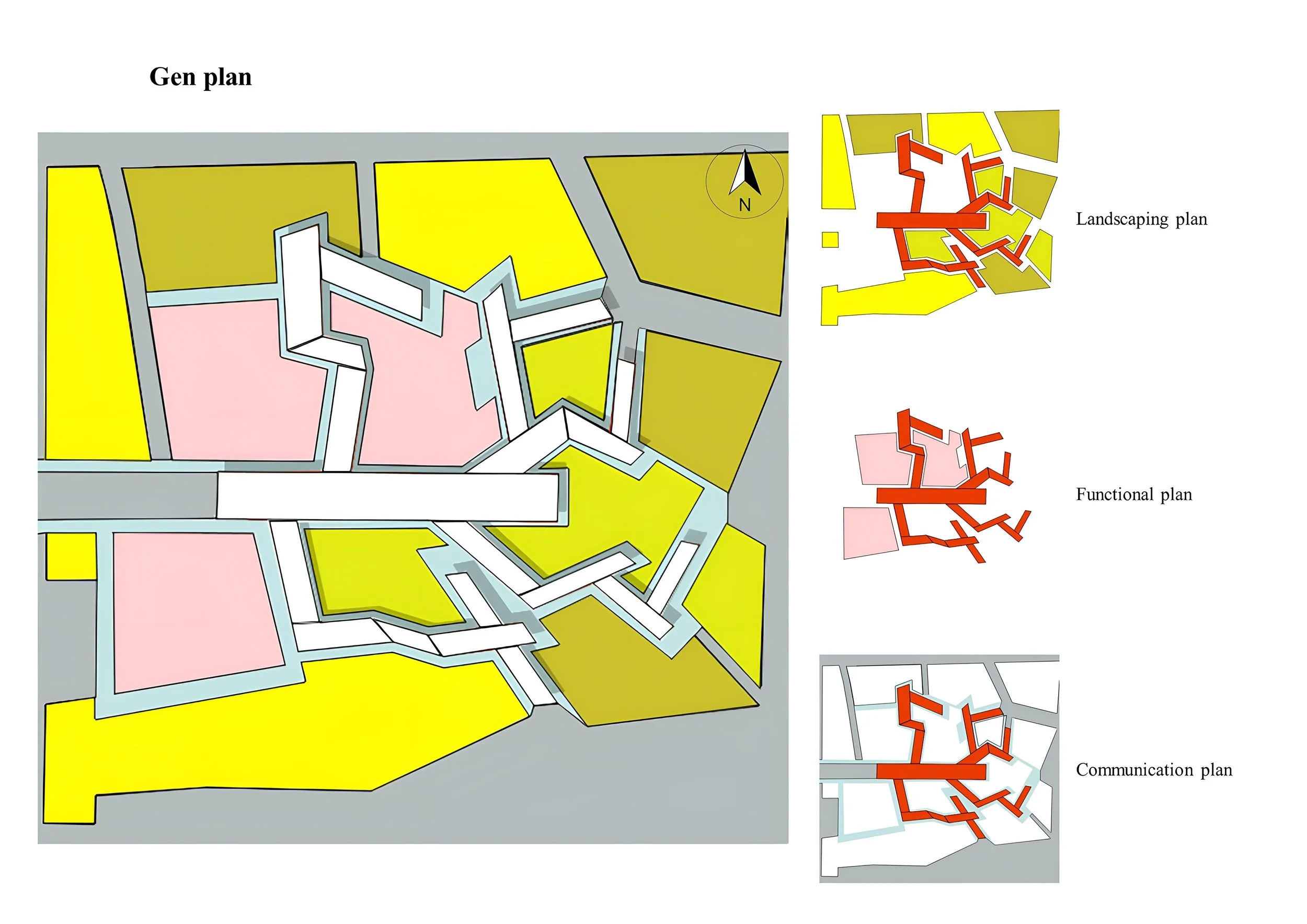 Gen plan

N

Landscaping plan

Functional plan

Communication plan