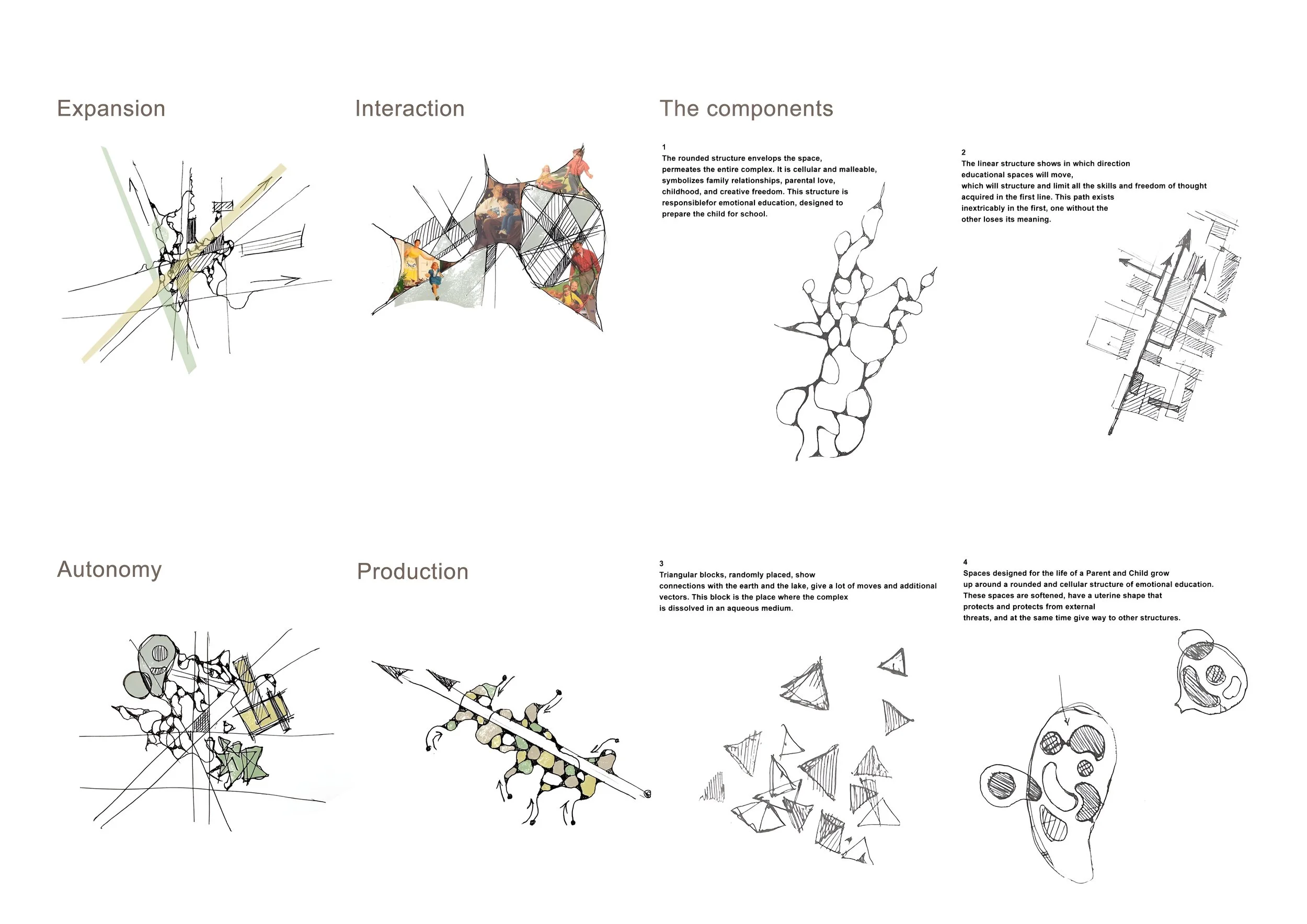 Expansion

Interaction

The components

1
The rounded structure envelops the space, permeates the entire complex. It is cellular and malleable, symbolizes family relationships, parental love, childhood, and creative freedom. This structure is responsiblefor emotional education, designed to prepare the child for school.

2
The linear structure shows in which direction educational spaces will move, which will structure and limit all the skills and freedom of thought acquired in the first line. This path exists inextricably in the first, one without the other loses its meaning.

Autonomy

Production

3
Triangular blocks, randomly placed, show connections with the earth and the lake, give a lot of moves and additional vectors. This block is the place where the complex is dissolved in an aqueous medium.

4
Spaces designed for the life of a Parent and Child grow up around a rounded and cellular structure of emotional education. These spaces are softened, have a uterine shape that protects and protects from external threats, and at the same time give way to other structures.