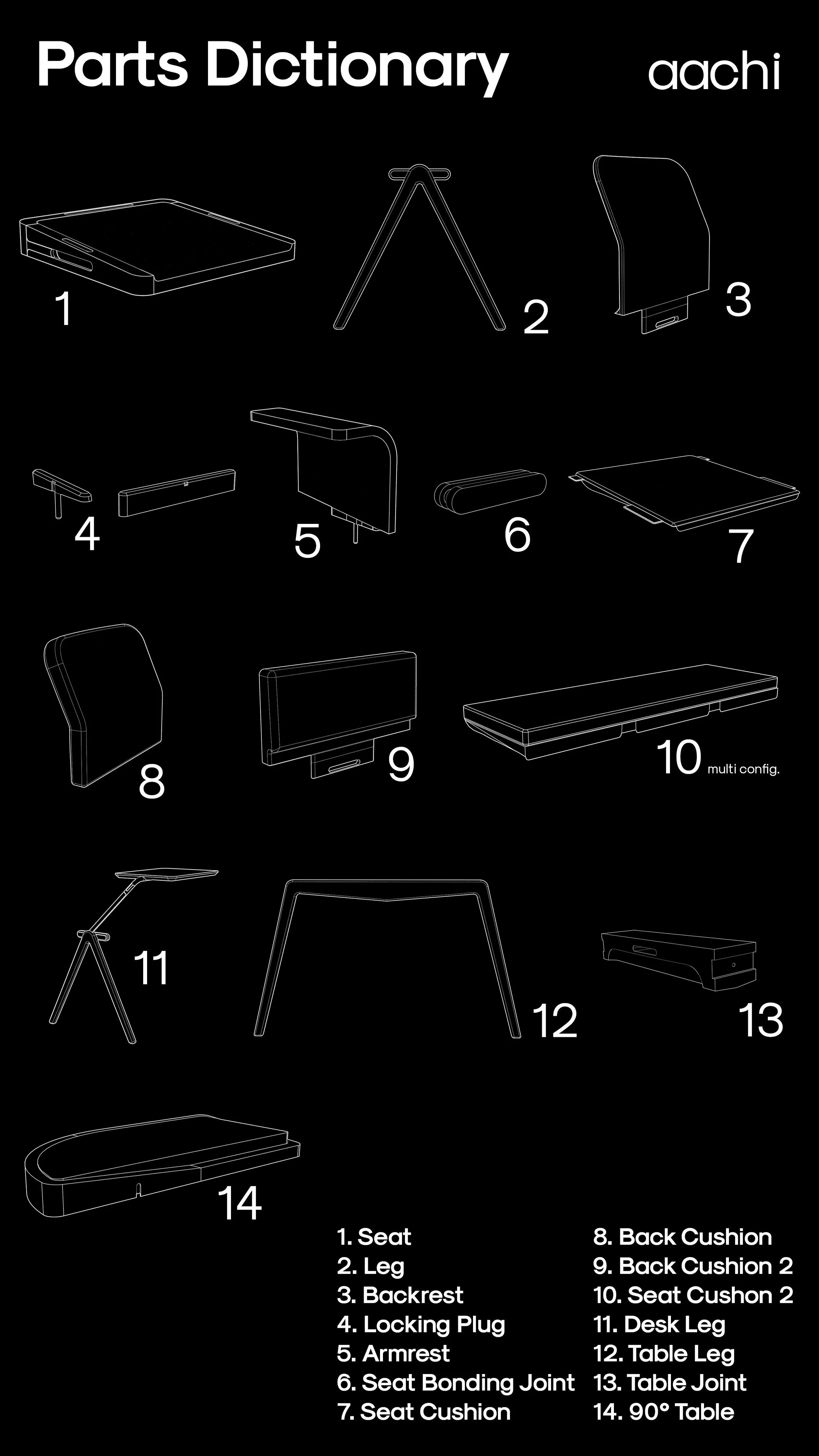 Parts Dictionary

aachi

1

2

3

4

5

6

7

8

9

10 multi config.

11

12

13

14

1. Seat
2. Leg
3. Backrest
4. Locking Plug
5. Armrest
6. Seat Bonding Joint
7. Seat Cushion

8. Back Cushion
9. Back Cushion 2
10. Seat Cushon 2
11. Desk Leg
12. Table Leg
13. Table Joint
14. 90° Table