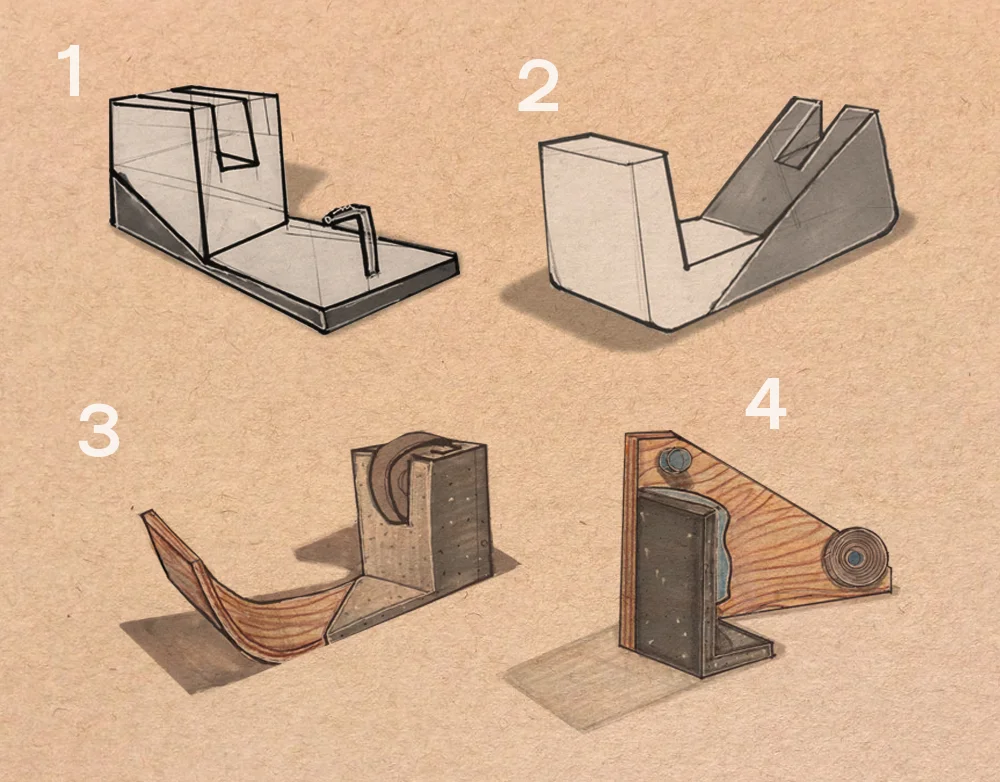 1

2

3

4