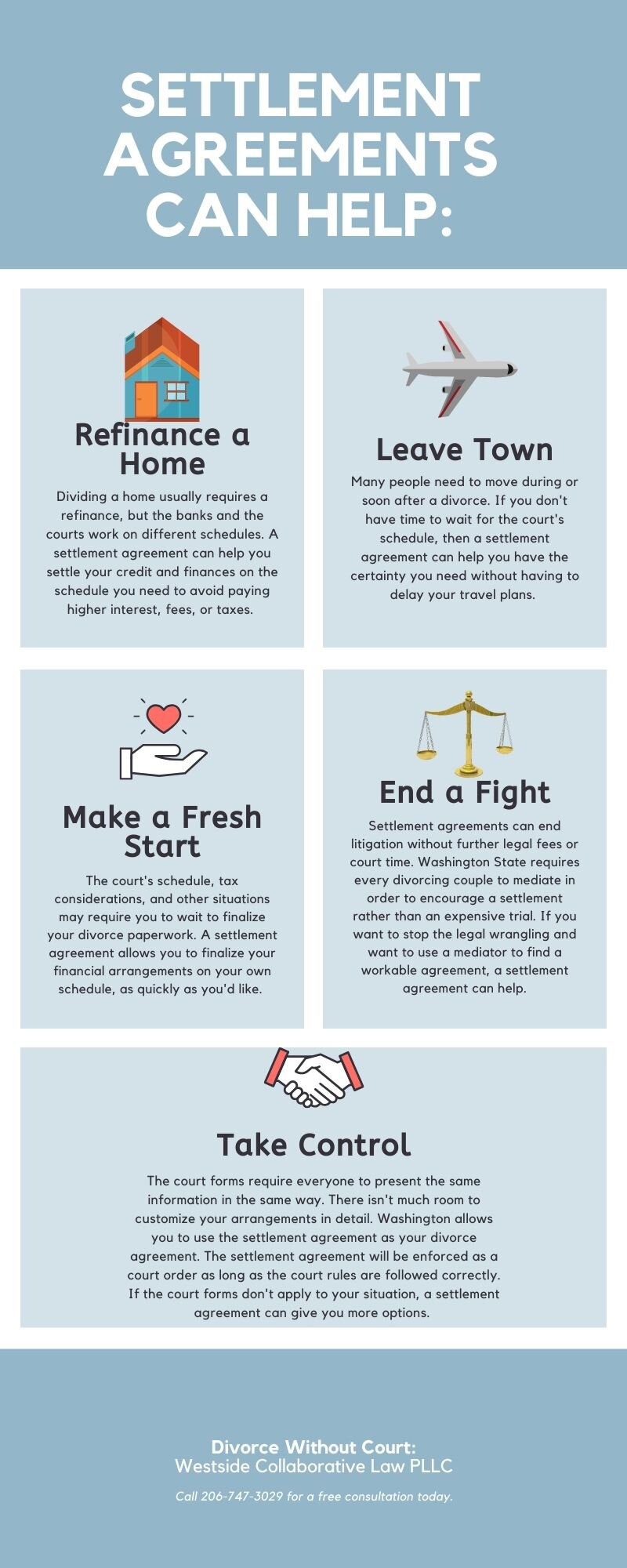 SETTLEMENT AGREEMENTS CAN HELP:

Refinance a Home

Dividing a home usually requires a refinance, but the banks and the courts work on different schedules. A settlement agreement can help you settle your credit and finances on the schedule you need to avoid paying higher interest, fees, or taxes.

Leave Town

Many people need to move during or soon after a divorce. If you don't have time to wait for the court's schedule, then a settlement agreement can help you have the certainty you need without having to delay your travel plans.

Make a Fresh Start

The court's schedule, tax considerations, and other situations may require you to wait to finalize your divorce paperwork. A settlement agreement allows you to finalize your financial arrangements on your own schedule, as quickly as you'd like.

End a Fight

Settlement agreements can end litigation without further legal fees or court time. Washington State requires every divorcing couple to mediate in order to encourage a settlement rather than an expensive trial. If you want to stop the legal wrangling and want to use a mediator to find a workable agreement, a settlement agreement can help.

Take Control

The court forms require everyone to present the same information in the same way. There isn't much room to customize your arrangements in detail. Washington allows you to use the settlement agreement as your divorce agreement. The settlement agreement will be enforced as a court order as long as the court rules are followed correctly. If the court forms don't apply to your situation, a settlement agreement can give you more options.

Divorce Without Court:
Westside Collaborative Law PLLC

Call 206-747-3029 for a free consultation today.