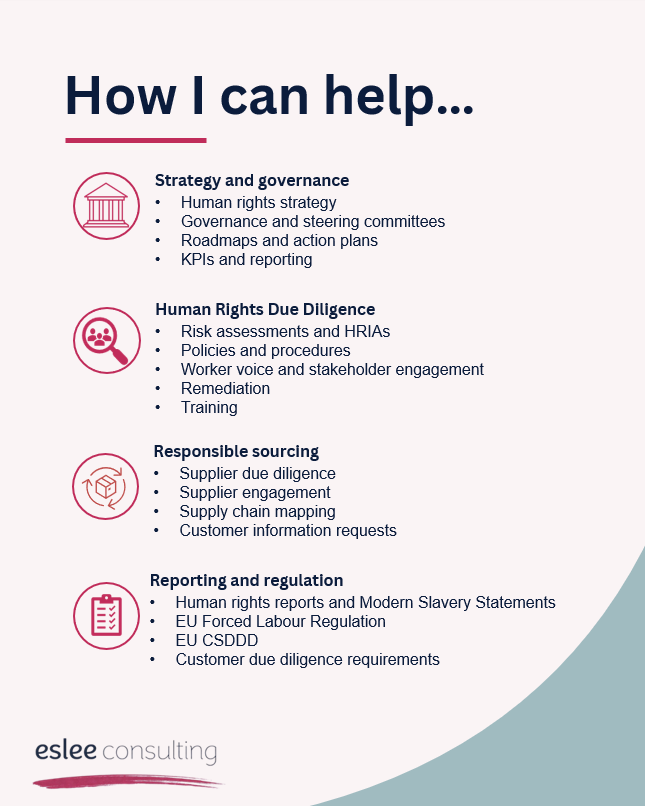 How I can help...

Strategy and governance
• Human rights strategy
• Governance and steering committees
• Roadmaps and action plans
• KPIs and reporting

Human Rights Due Diligence
• Risk assessments and HRIAs
• Policies and procedures
• Worker voice and stakeholder engagement
• Remediation
• Training

Responsible sourcing
• Supplier due diligence
• Supplier engagement
• Supply chain mapping
• Customer information requests

Reporting and regulation
• Human rights reports and Modern Slavery Statements
• EU Forced Labour Regulation
• EU CSDDD
• Customer due diligence requirements

eslee consulting