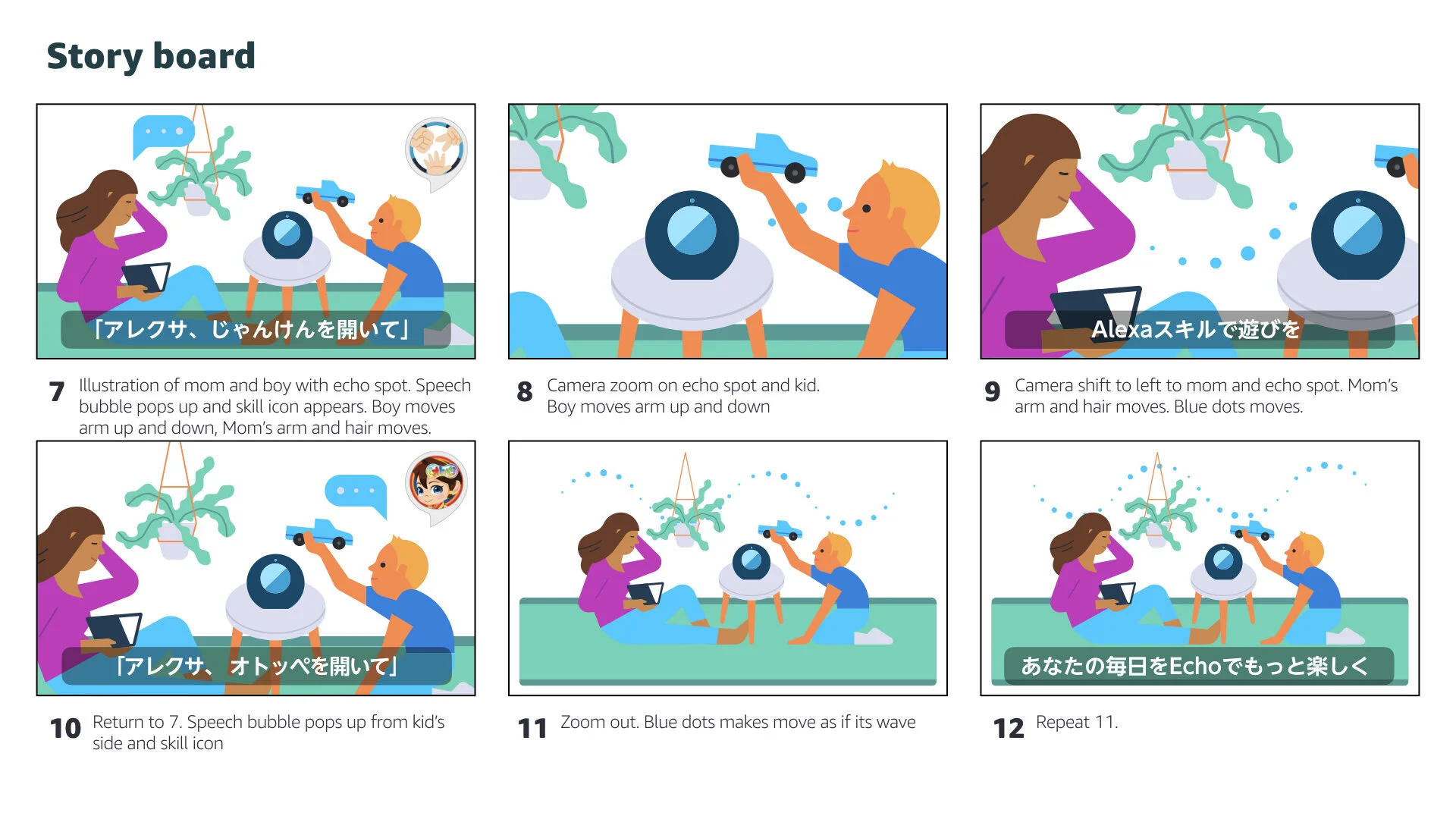 Story board

「アレクサ、じゃんけんを開いて」

7 Illustration of mom and boy with echo spot. Speech bubble pops up and skill icon appears. Boy moves arm up and down, Mom's arm and hair moves.

8 Camera zoom on echo spot and kid. Boy moves arm up and down

Alexaスキルで遊びを

9 Camera shift to left to mom and echo spot. Mom's arm and hair moves. Blue dots moves.

「アレクサ、オトッペを開いて」

10 Return to 7. Speech bubble pops up from kid's side and skill icon

11 Zoom out. Blue dots makes move as if its wave

あなたの毎日をEchoでもっと楽しく

12 Repeat 11.