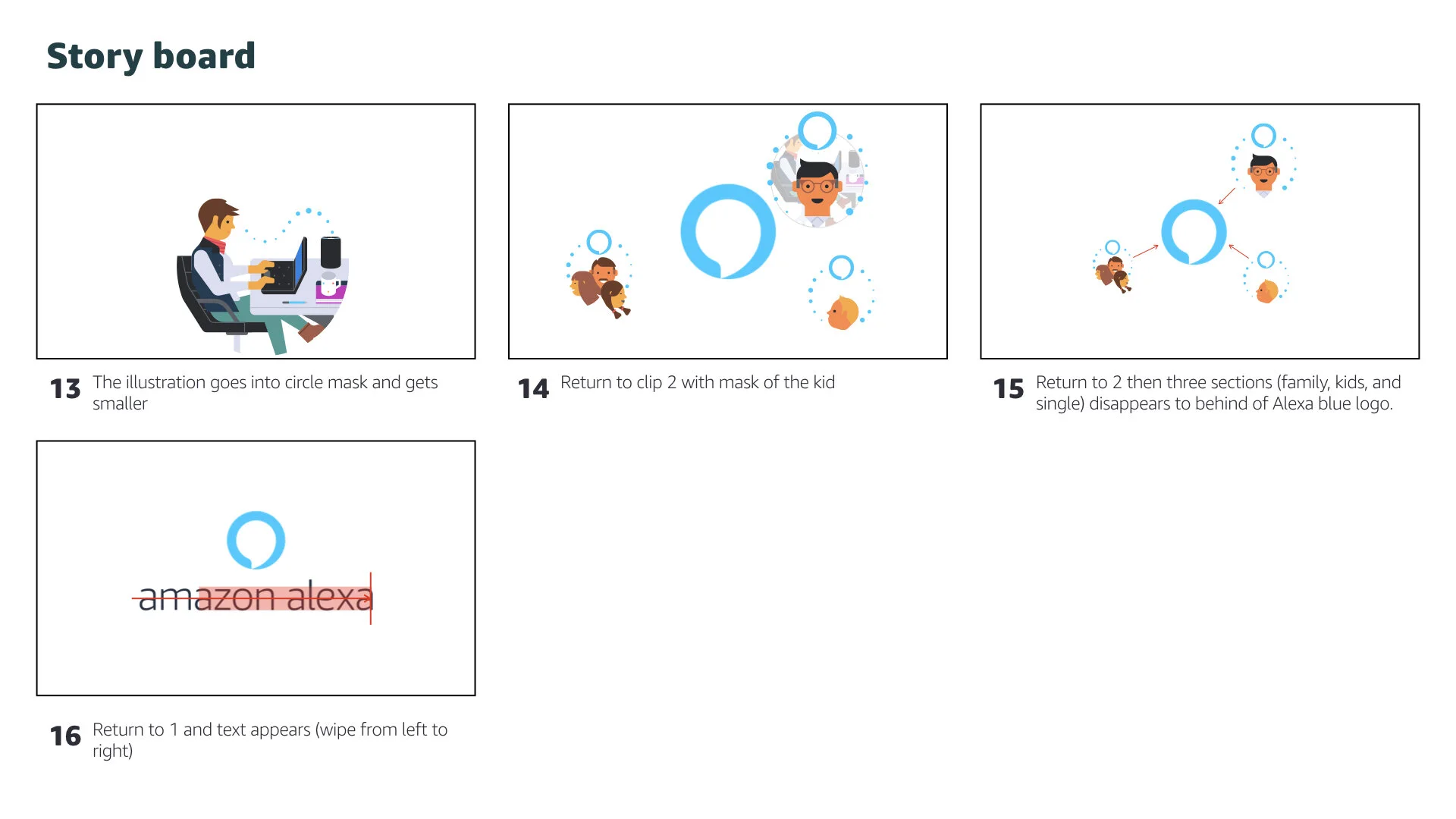 Story board

13 The illustration goes into circle mask and gets smaller

14 Return to clip 2 with mask of the kid

15 Return to 2 then three sections (family, kids, and single) disappears to behind of Alexa blue logo.

amazon alexa

16 Return to 1 and text appears (wipe from left to right)