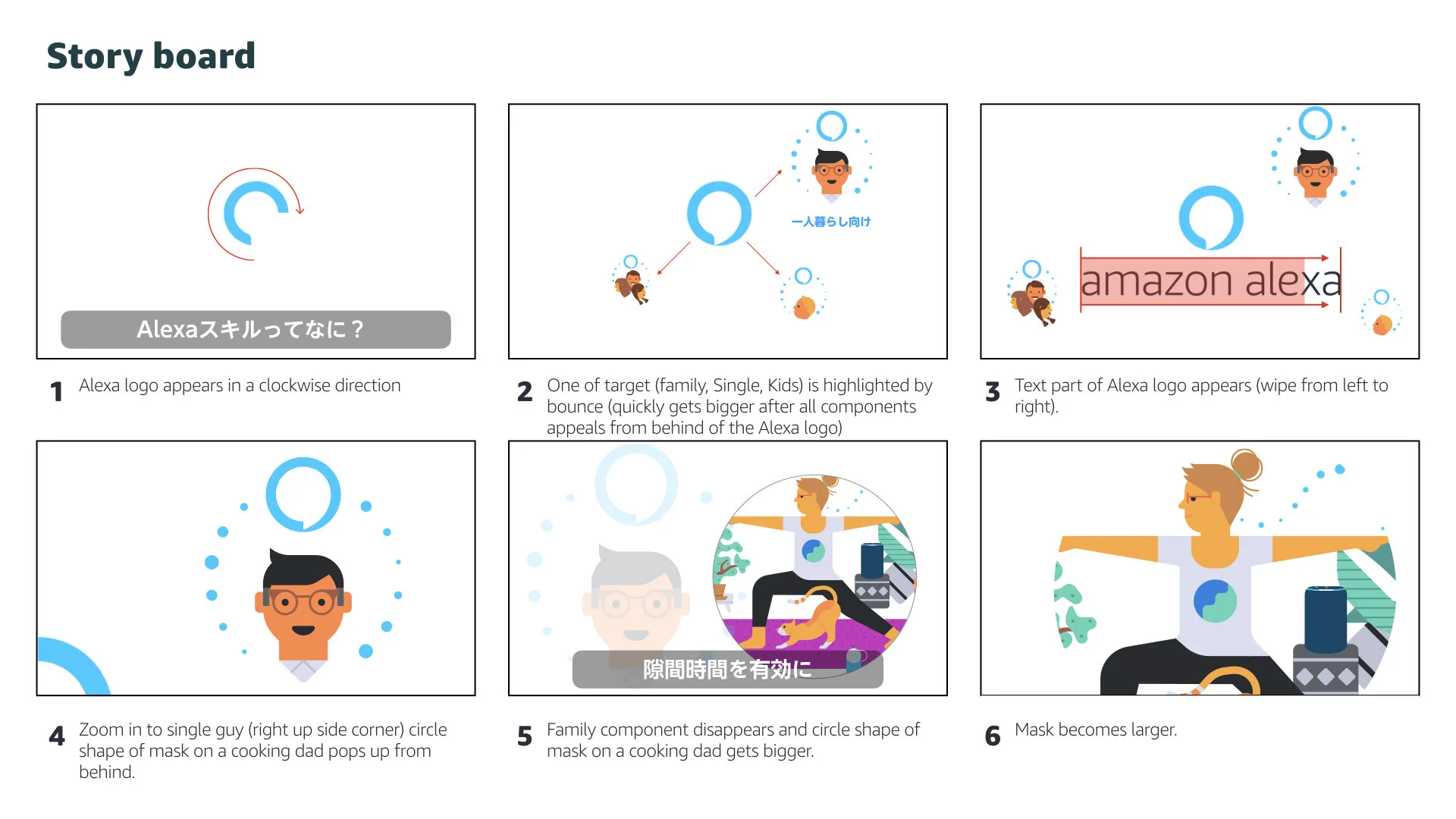 Story board

Alexaスキルってなに？

1 Alexa logo appears in a clockwise direction

一人暮らし向け

2 One of target (family, Single, Kids) is highlighted by bounce (quickly gets bigger after all components appeals from behind of the Alexa logo)

amazon alexa

3 Text part of Alexa logo appears (wipe from left to right).

4 Zoom in to single guy (right up side corner) circle shape of mask on a cooking dad pops up from behind.

隙間時間を有効に

5 Family component disappears and circle shape of mask on a cooking dad gets bigger.

6 Mask becomes larger.