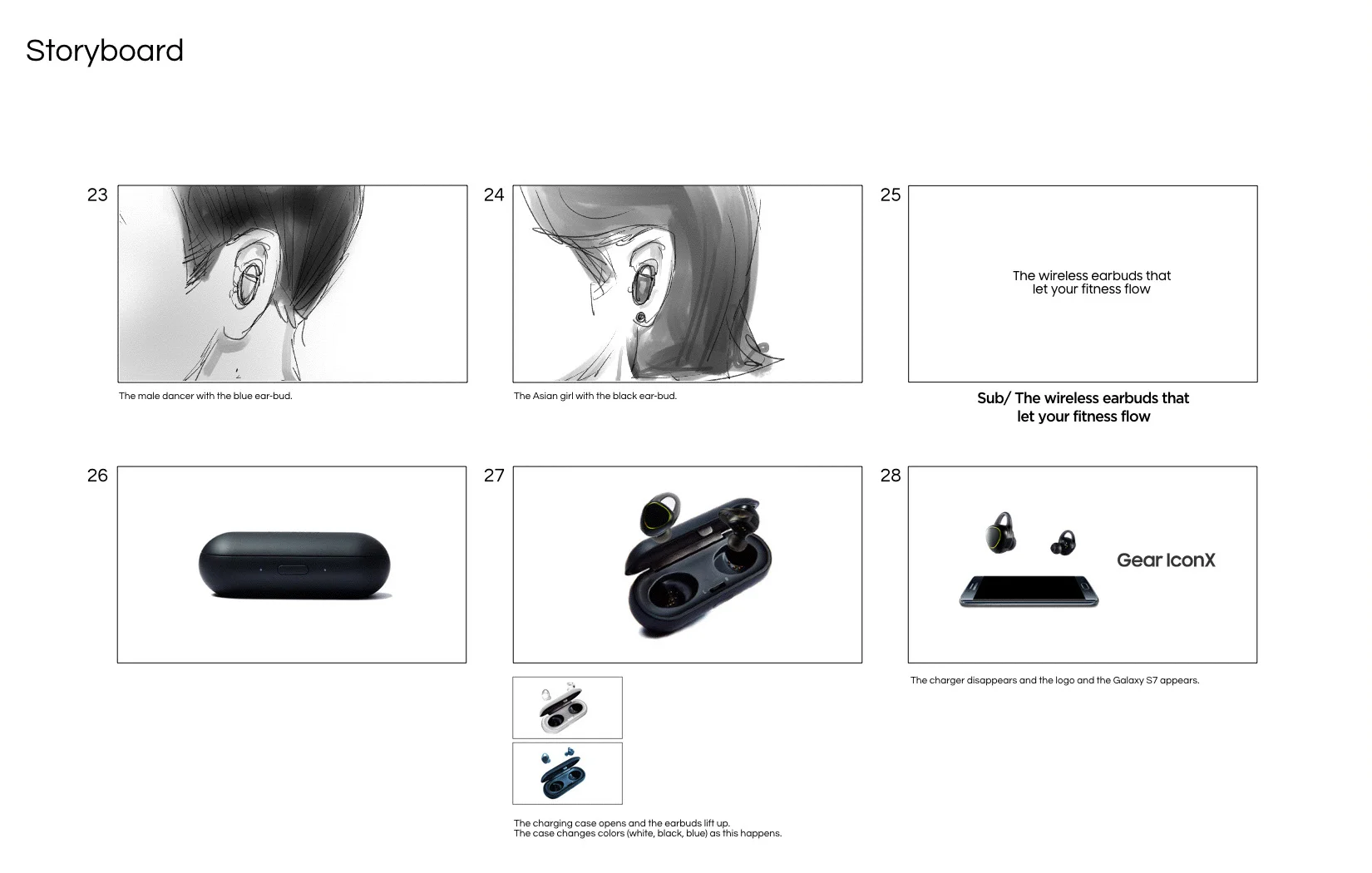 Storyboard

23

The male dancer with the blue ear-bud.

24

The Asian girl with the black ear-bud.

25

The wireless earbuds that let your fitness flow

Sub/ The wireless earbuds that let your fitness flow

26

27

The charging case opens and the earbuds lift up.
The case changes colors (white, black, blue) as this happens.

28

Gear IconX

The charger disappears and the logo and the Galaxy S7 appears.