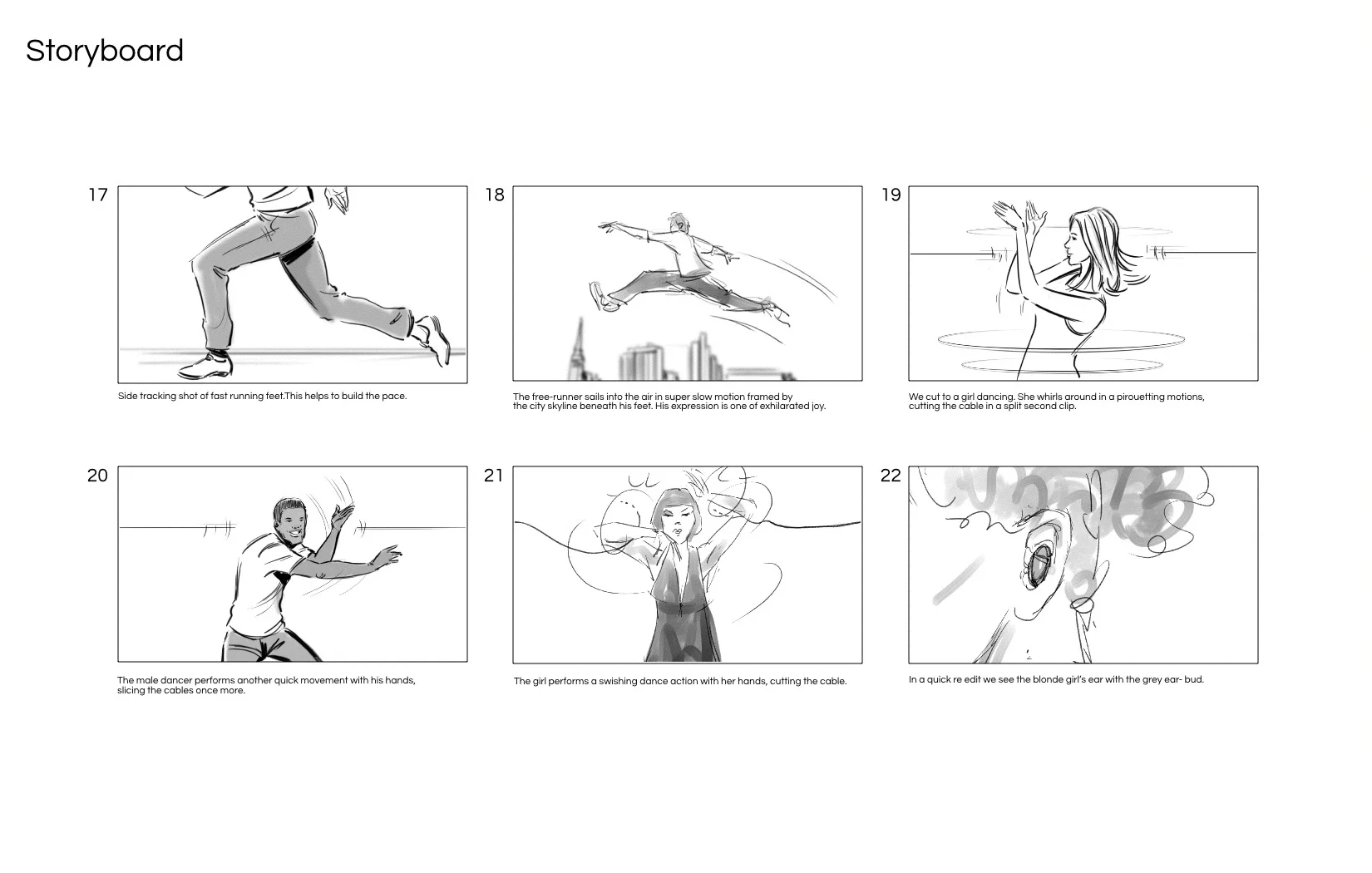 Storyboard

17

Side tracking shot of fast running feet.This helps to build the pace.

18

The free-runner sails into the air in super slow motion framed by the city skyline beneath his feet. His expression is one of exhilarated joy.

19

We cut to a girl dancing. She whirls around in a pirouetting motions, cutting the cable in a split second clip.

20

The male dancer performs another quick movement with his hands, slicing the cables once more.

21

The girl performs a swishing dance action with her hands, cutting the cable.

22

In a quick re edit we see the blonde girl's ear with the grey ear- bud.