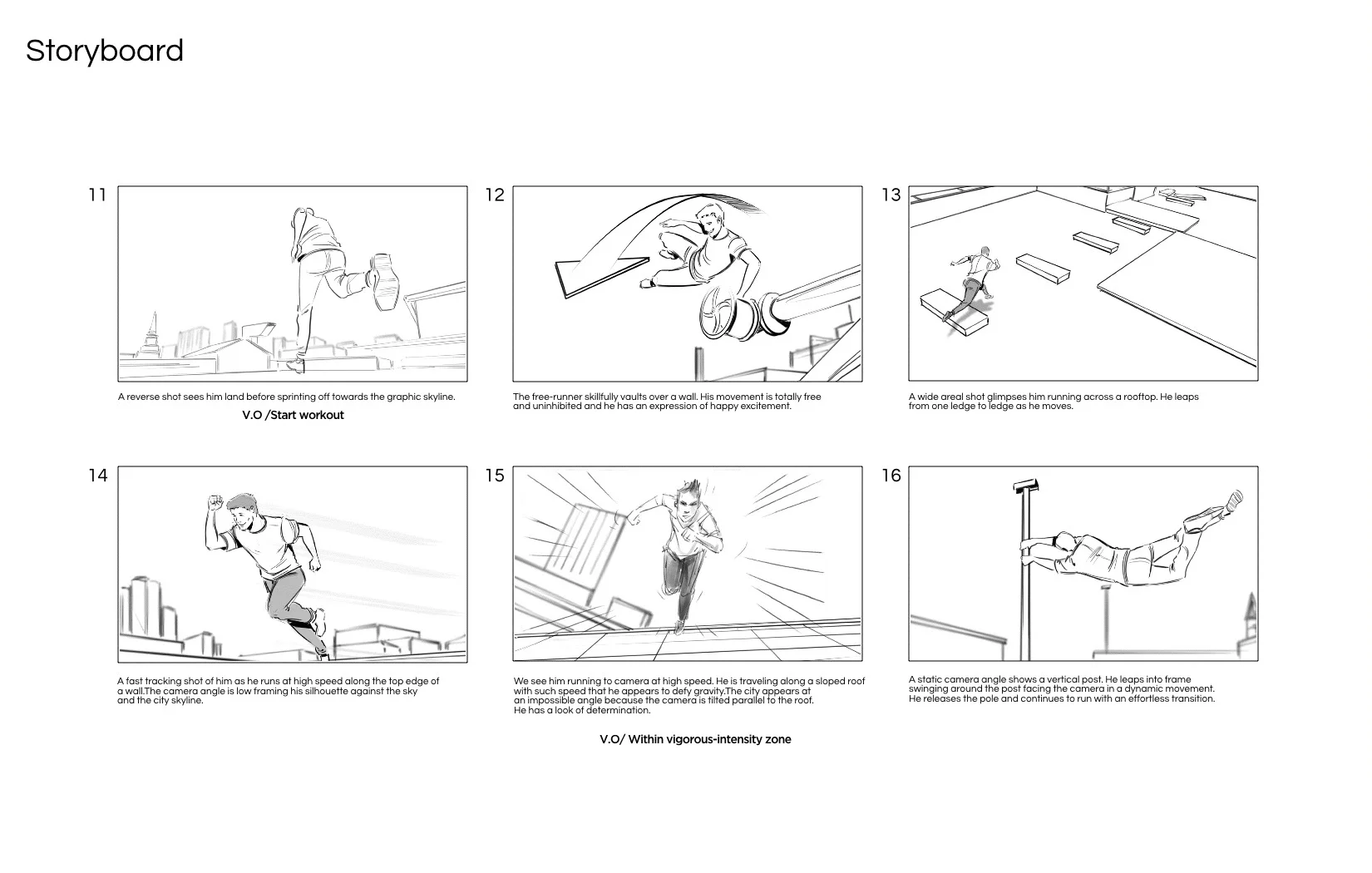 Storyboard

11

A reverse shot sees him land before sprinting off towards the graphic skyline.

V.O /Start workout

12

The free-runner skillfully vaults over a wall. His movement is totally free and uninhibited and he has an expression of happy excitement.

13

A wide areal shot glimpses him running across a rooftop. He leaps from one ledge to ledge as he moves.

14

A fast tracking shot of him as he runs at high speed along the top edge of a wall.The camera angle is low framing his silhouette against the sky and the city skyline.

15

We see him running to camera at high speed. He is traveling along a sloped roof with such speed that he appears to defy gravity.The city appears at an impossible angle because the camera is tilted parallel to the roof. He has a look of determination.

V.O/ Within vigorous-intensity zone

16

A static camera angle shows a vertical post. He leaps into frame swinging around the post facing the camera in a dynamic movement. He releases the pole and continues to run with an effortless transition.