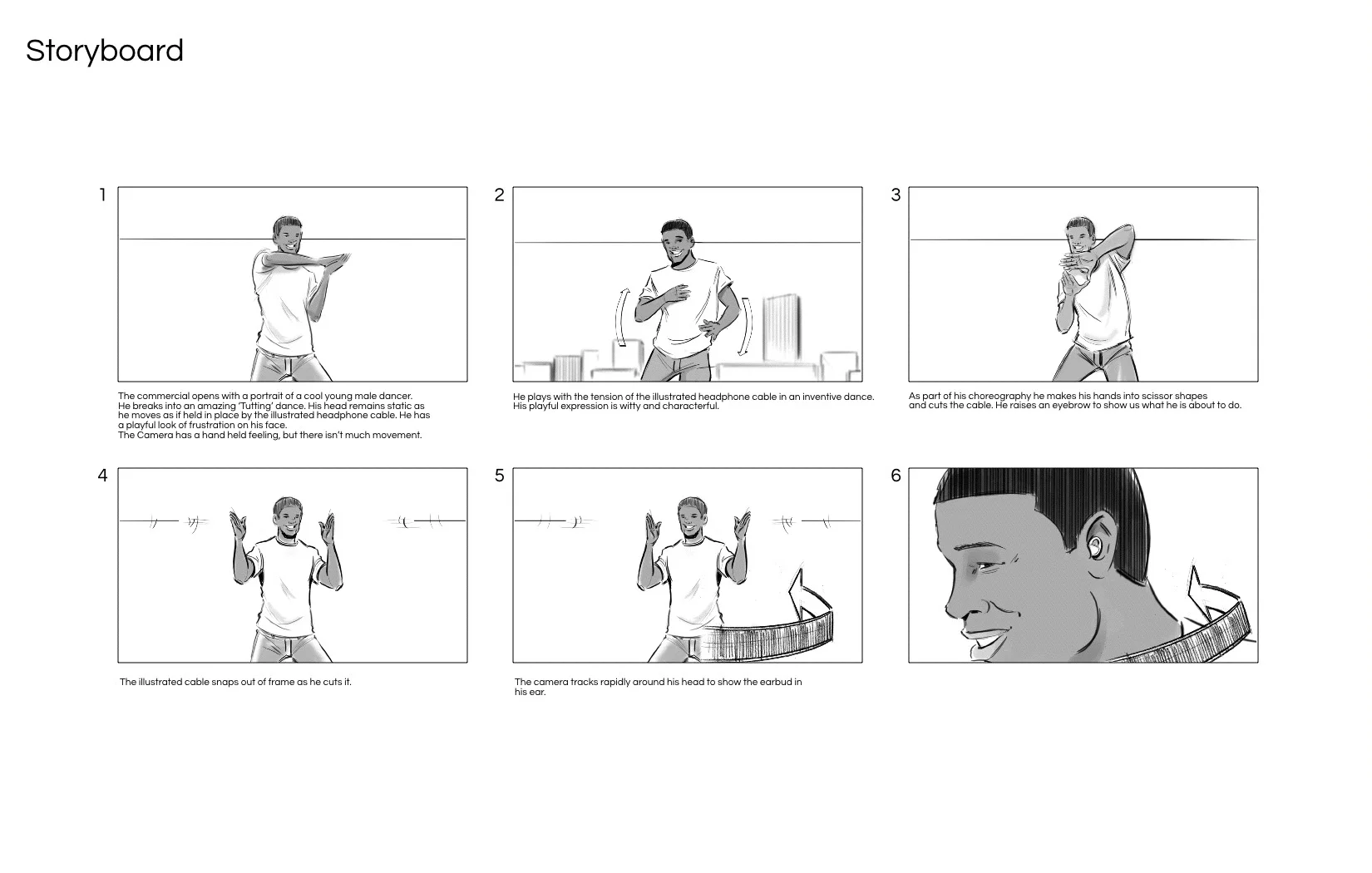 Storyboard

1

The commercial opens with a portrait of a cool young male dancer. He breaks into an amazing 'Tutting' dance. His head remains static as he moves as if held in place by the illustrated headphone cable. He has a playful look of frustration on his face.
The Camera has a hand held feeling, but there isn't much movement.

2

He plays with the tension of the illustrated headphone cable in an inventive dance. His playful expression is witty and characterful.

3

As part of his choreography he makes his hands into scissor shapes and cuts the cable. He raises an eyebrow to show us what he is about to do.

4

The illustrated cable snaps out of frame as he cuts it.

5

The camera tracks rapidly around his head to show the earbud in his ear.

6