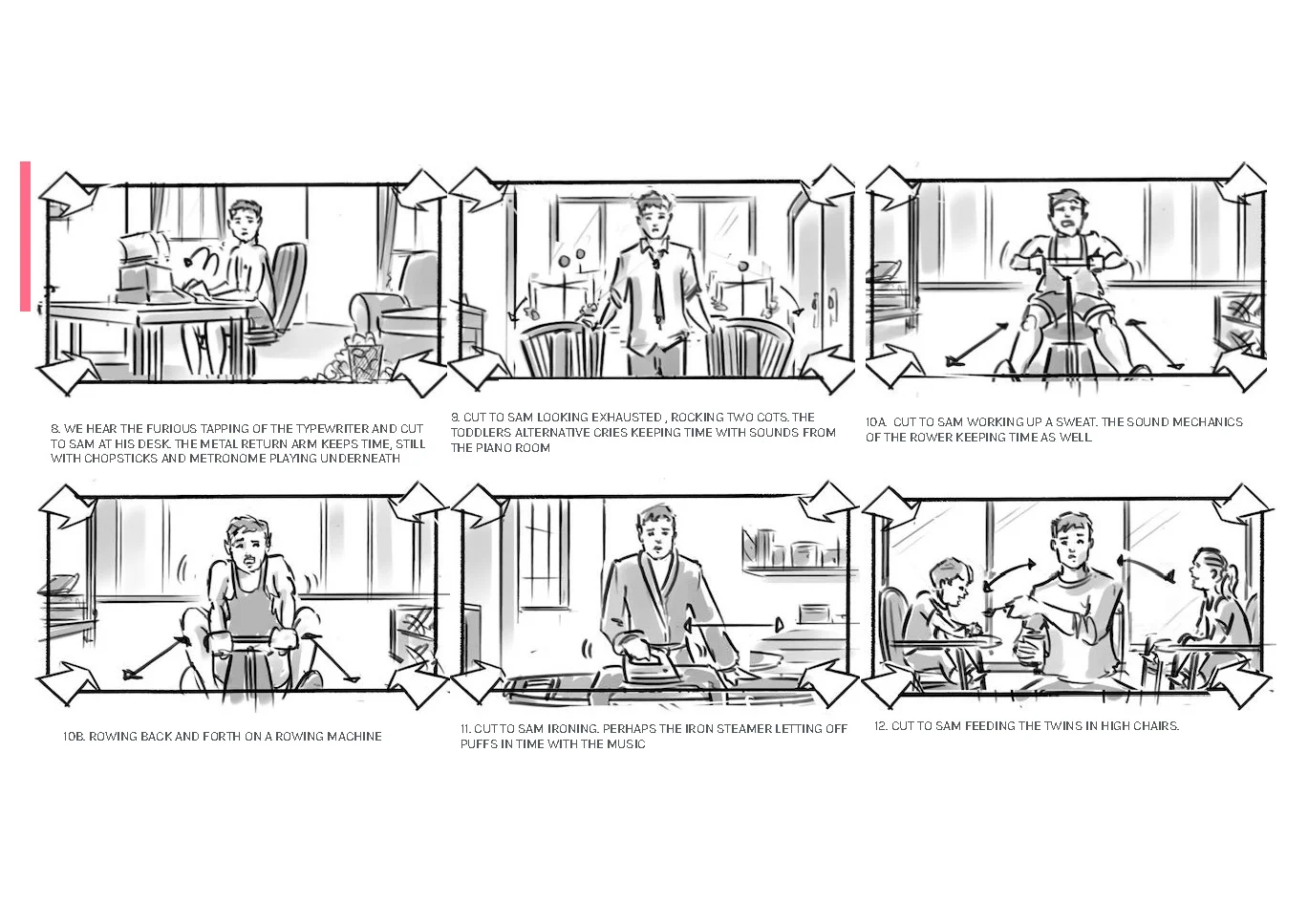 8. WE HEAR THE FURIOUS TAPPING OF THE TYPEWRITER AND CUT TO SAM AT HIS DESK. THE METAL RETURN ARM KEEPS TIME, STILL WITH CHOPSTICKS AND METRONOME PLAYING UNDERNEATH

9. CUT TO SAM LOOKING EXHAUSTED , ROCKING TWO COTS. THE TODDLERS ALTERNATIVE CRIES KEEPING TIME WITH SOUNDS FROM THE PIANO ROOM

10A. CUT TO SAM WORKING UP A SWEAT. THE SOUND MECHANICS OF THE ROWER KEEPING TIME AS WELL

10B. ROWING BACK AND FORTH ON A ROWING MACHINE

11. CUT TO SAM IRONING. PERHAPS THE IRON STEAMER LETTING OFF PUFFS IN TIME WITH THE MUSIC

12. CUT TO SAM FEEDING THE TWINS IN HIGH CHAIRS.