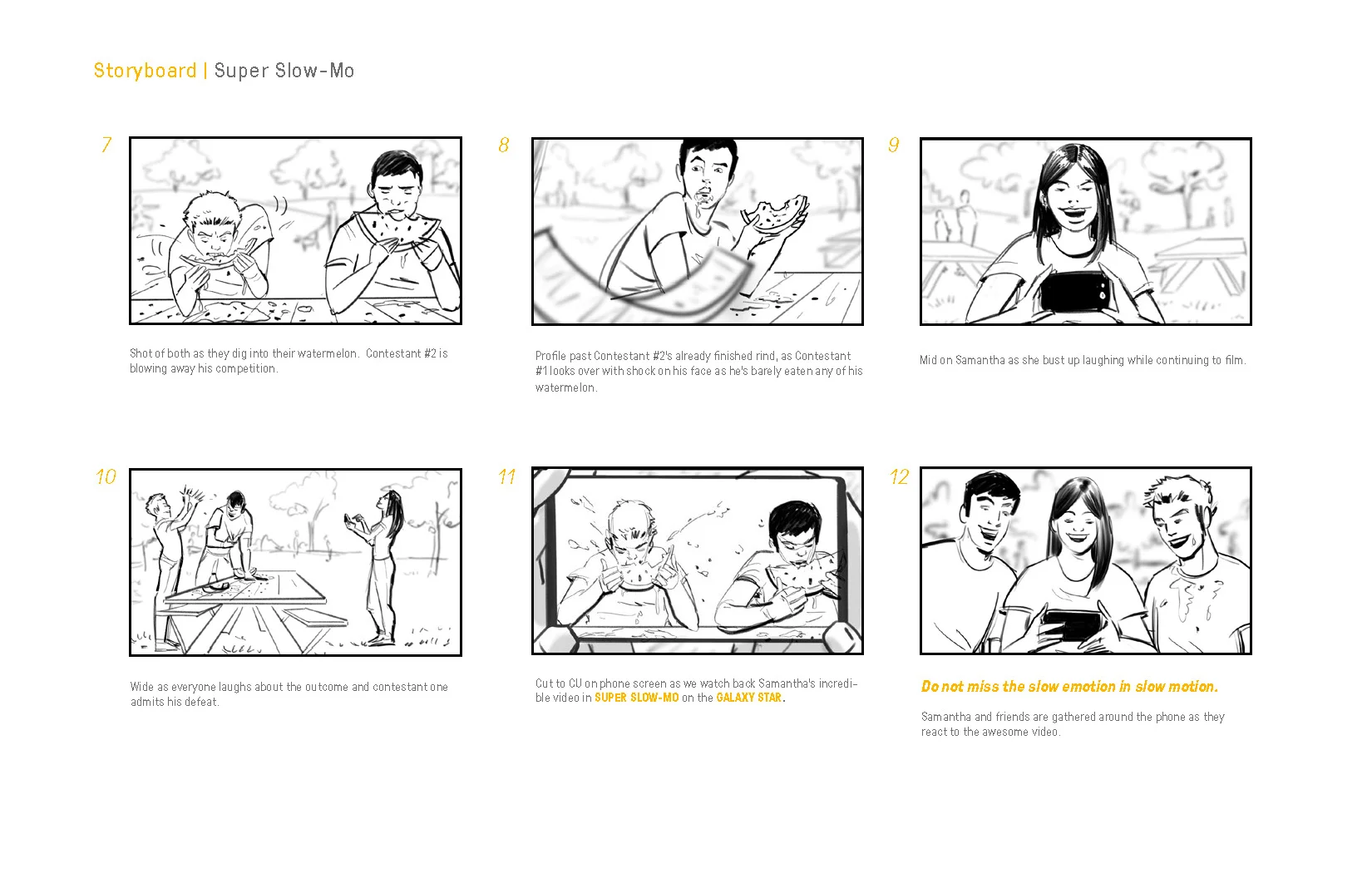 Storyboard | Super Slow-Mo

7

Shot of both as they dig into their watermelon. Contestant #2 is blowing away his competition.

8

Profile past Contestant #2's already finished rind, as Contestant #1 looks over with shock on his face as he's barely eaten any of his watermelon.

9

Mid on Samantha as she bust up laughing while continuing to film.

10

Wide as everyone laughs about the outcome and contestant one admits his defeat.

11

Cut to CU on phone screen as we watch back Samantha's incredible video in SUPER SLOW-MO on the GALAXY STAR.

12

Do not miss the slow emotion in slow motion.

Samantha and friends are gathered around the phone as they react to the awesome video.