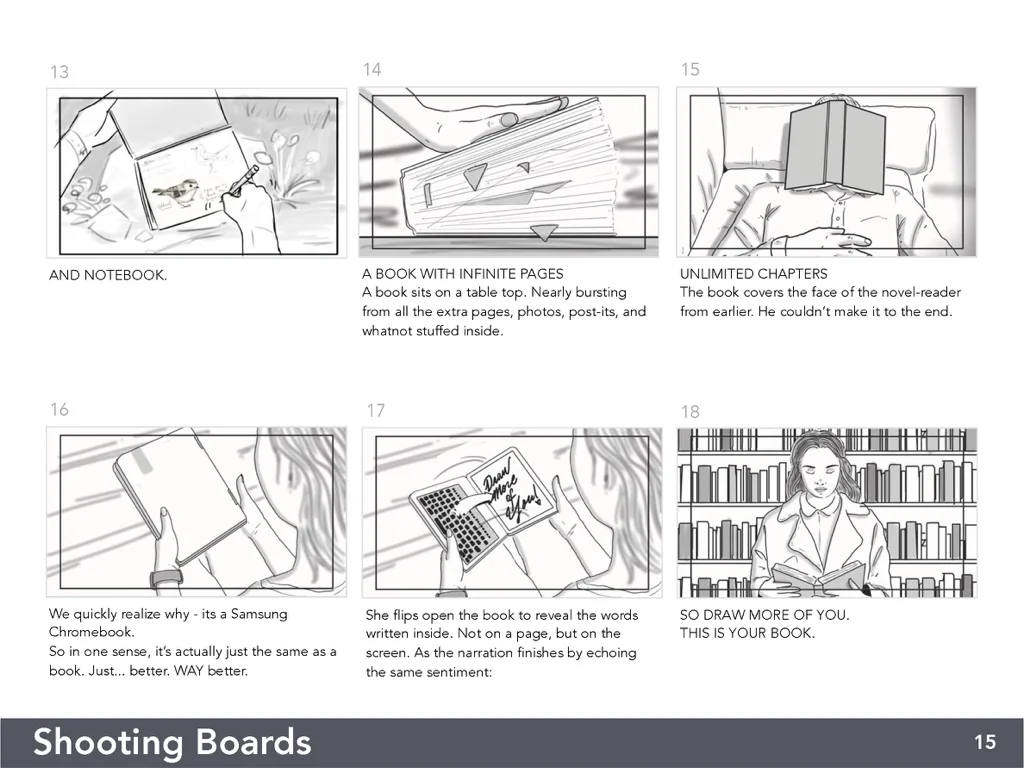 13

AND NOTEBOOK.

14

A BOOK WITH INFINITE PAGES
A book sits on a table top. Nearly bursting from all the extra pages, photos, post-its, and whatnot stuffed inside.

15

UNLIMITED CHAPTERS
The book covers the face of the novel-reader from earlier. He couldn't make it to the end.

16

We quickly realize why - its a Samsung Chromebook.
So in one sense, it's actually just the same as a book. Just... better. WAY better.

17

Draw More of You

She flips open the book to reveal the words written inside. Not on a page, but on the screen. As the narration finishes by echoing the same sentiment:

18

SO DRAW MORE OF YOU.
THIS IS YOUR BOOK.

Shooting Boards

15