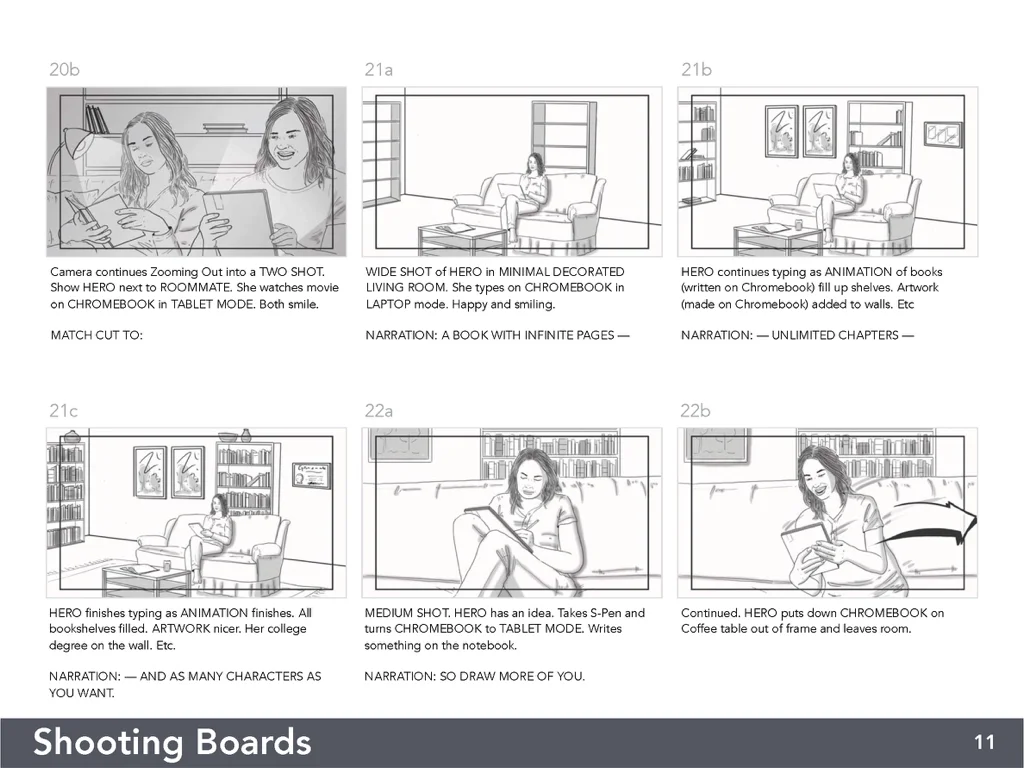 20b

Camera continues Zooming Out into a TWO SHOT. Show HERO next to ROOMMATE. She watches movie on CHROMEBOOK in TABLET MODE. Both smile.

MATCH CUT TO:

21a

WIDE SHOT of HERO in MINIMAL DECORATED LIVING ROOM. She types on CHROMEBOOK in LAPTOP mode. Happy and smiling.

NARRATION: A BOOK WITH INFINITE PAGES —

21b

HERO continues typing as ANIMATION of books (written on Chromebook) fill up shelves. Artwork (made on Chromebook) added to walls. Etc

NARRATION: — UNLIMITED CHAPTERS —

21c

HERO finishes typing as ANIMATION finishes. All bookshelves filled. ARTWORK nicer. Her college degree on the wall. Etc.

NARRATION: — AND AS MANY CHARACTERS AS YOU WANT.

22a

MEDIUM SHOT. HERO has an idea. Takes S-Pen and turns CHROMEBOOK to TABLET MODE. Writes something on the notebook.

NARRATION: SO DRAW MORE OF YOU.

22b

Continued. HERO puts down CHROMEBOOK on Coffee table out of frame and leaves room.

Shooting Boards

11