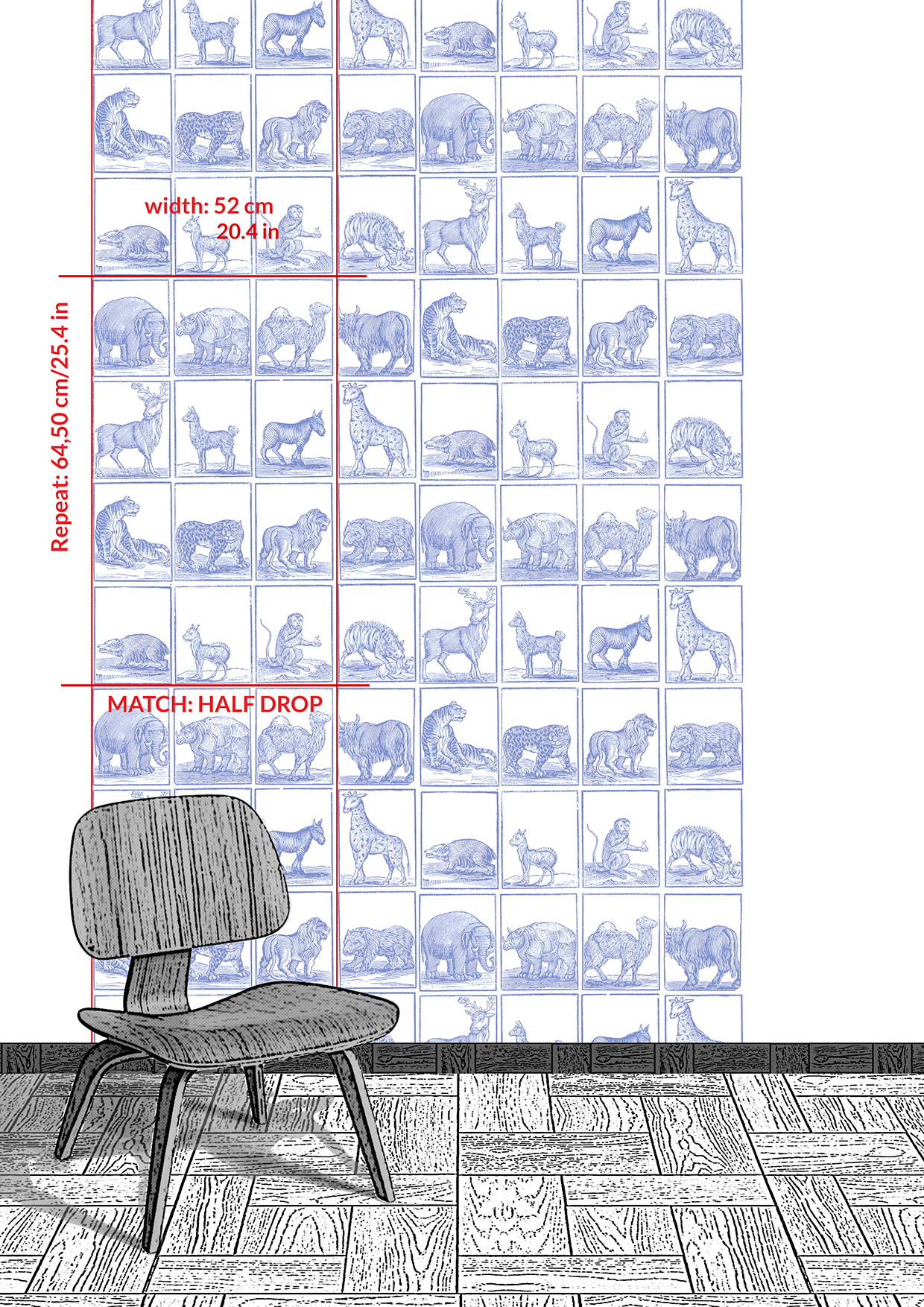 width: 52 cm
20.4 in

Repeat: 64,50 cm/25.4 in

MATCH: HALF DROP