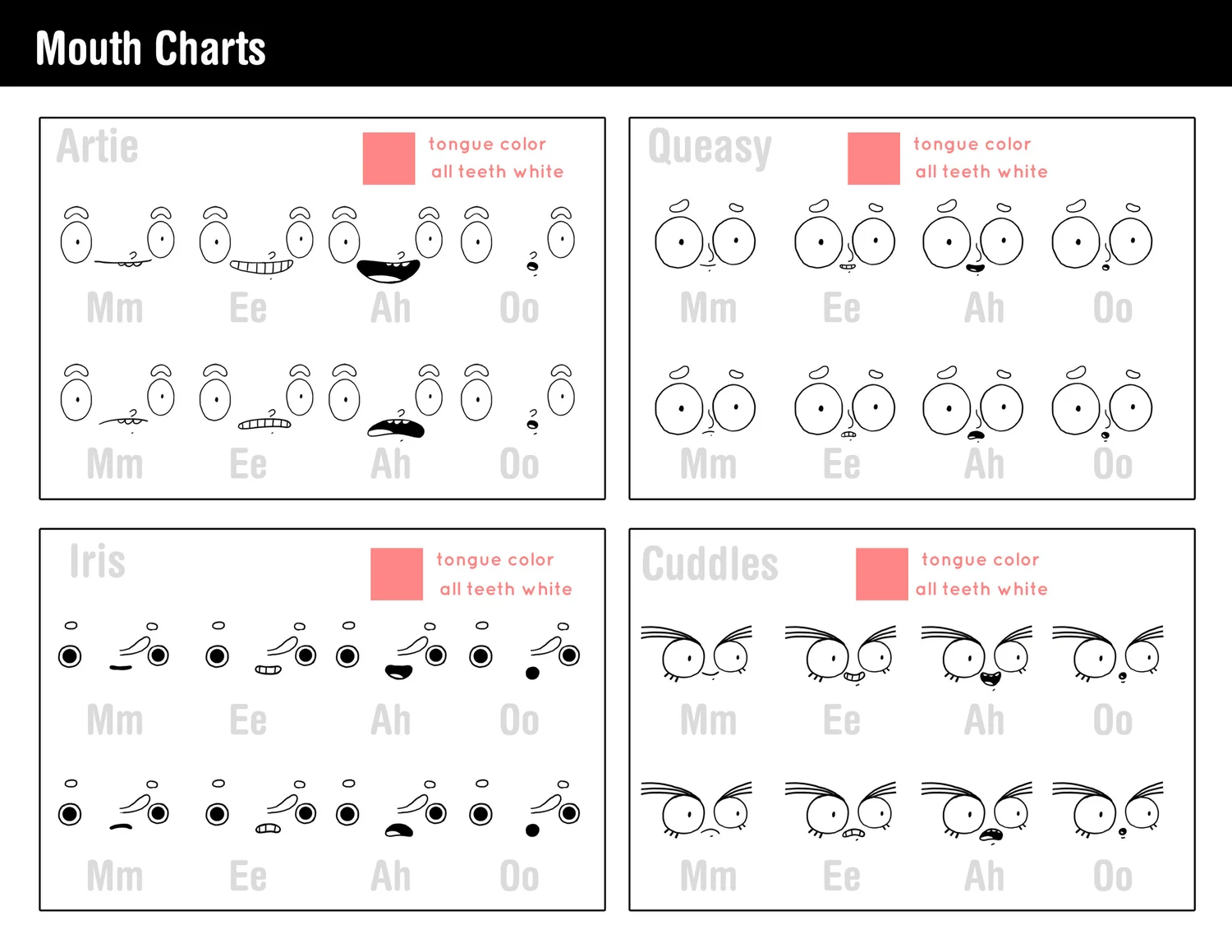 Mouth Charts

Artie
tongue color
all teeth white

Mm Ee Ah Oo

Mm Ee Ah Oo

Queasy
tongue color
all teeth white

Mm Ee Ah Oo

Mm Ee Ah Oo

Iris
tongue color
all teeth white

Mm Ee Ah Oo

Mm Ee Ah Oo

Cuddles
tongue color
all teeth white

Mm Ee Ah Oo

Mm Ee Ah Oo