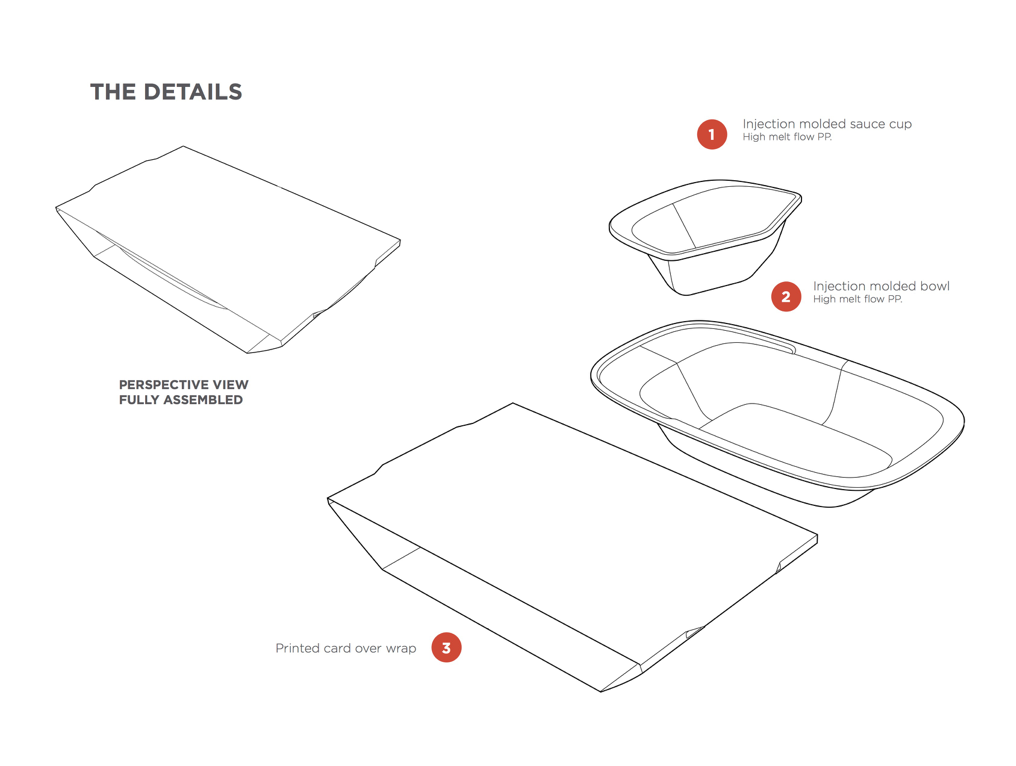 THE DETAILS

1 Injection molded sauce cup
High melt flow PP.

2 Injection molded bowl
High melt flow PP.

PERSPECTIVE VIEW
FULLY ASSEMBLED

Printed card over wrap 3