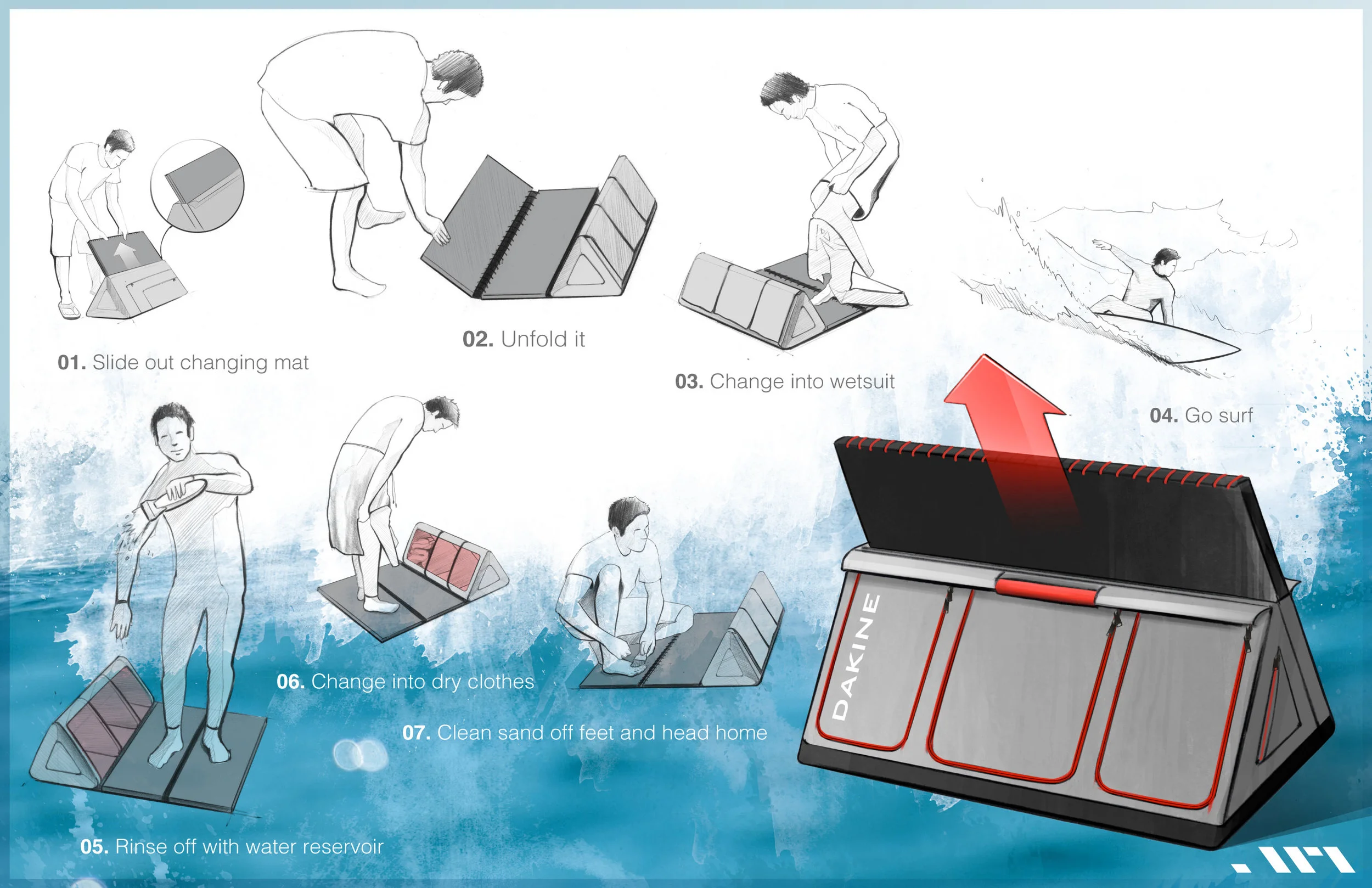 01. Slide out changing mat

02. Unfold it

03. Change into wetsuit

04. Go surf

05. Rinse off with water reservoir

06. Change into dry clothes

07. Clean sand off feet and head home

DAKINE