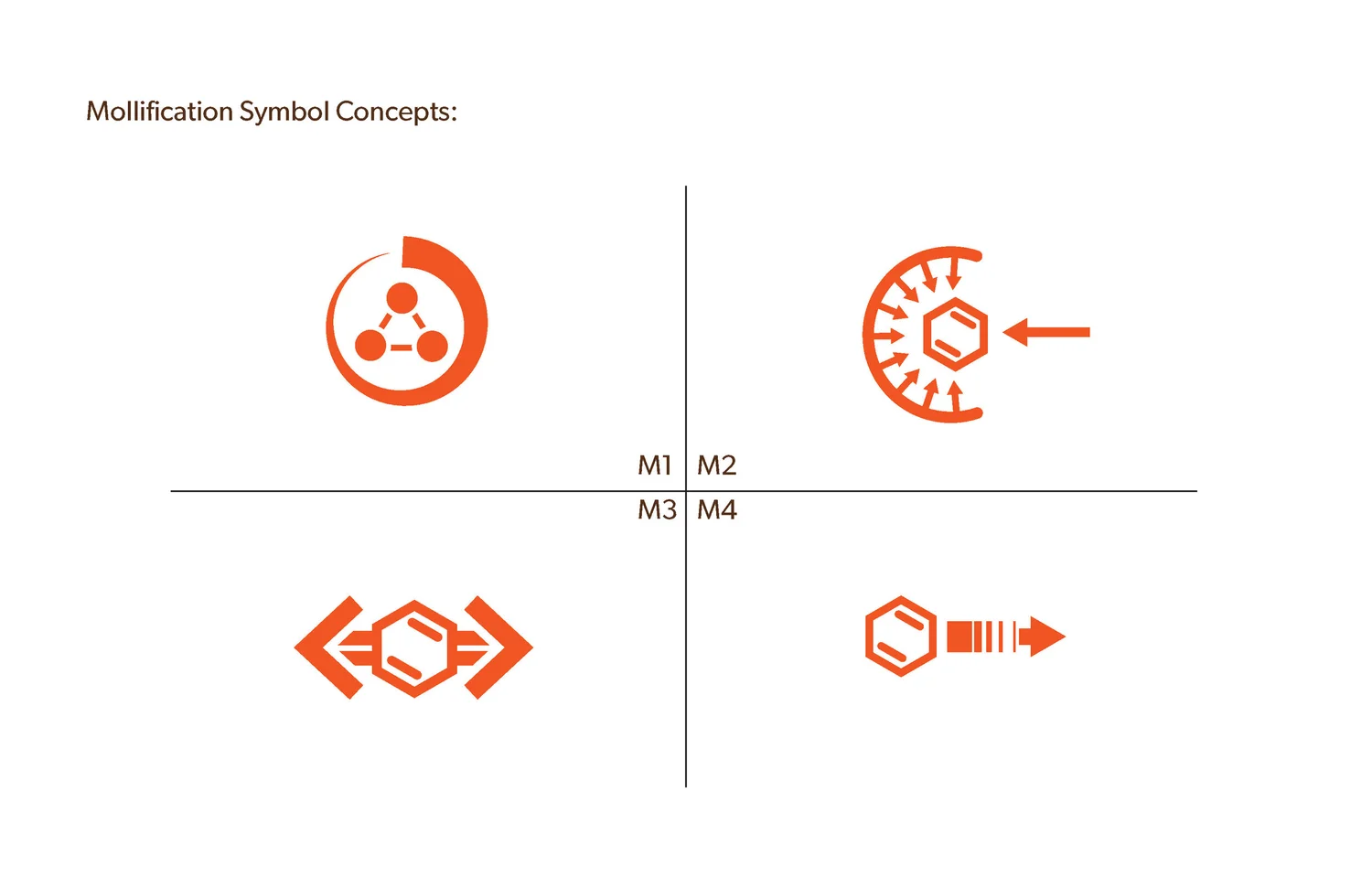 Mollification Symbol Concepts:

M1 M2

M3 M4