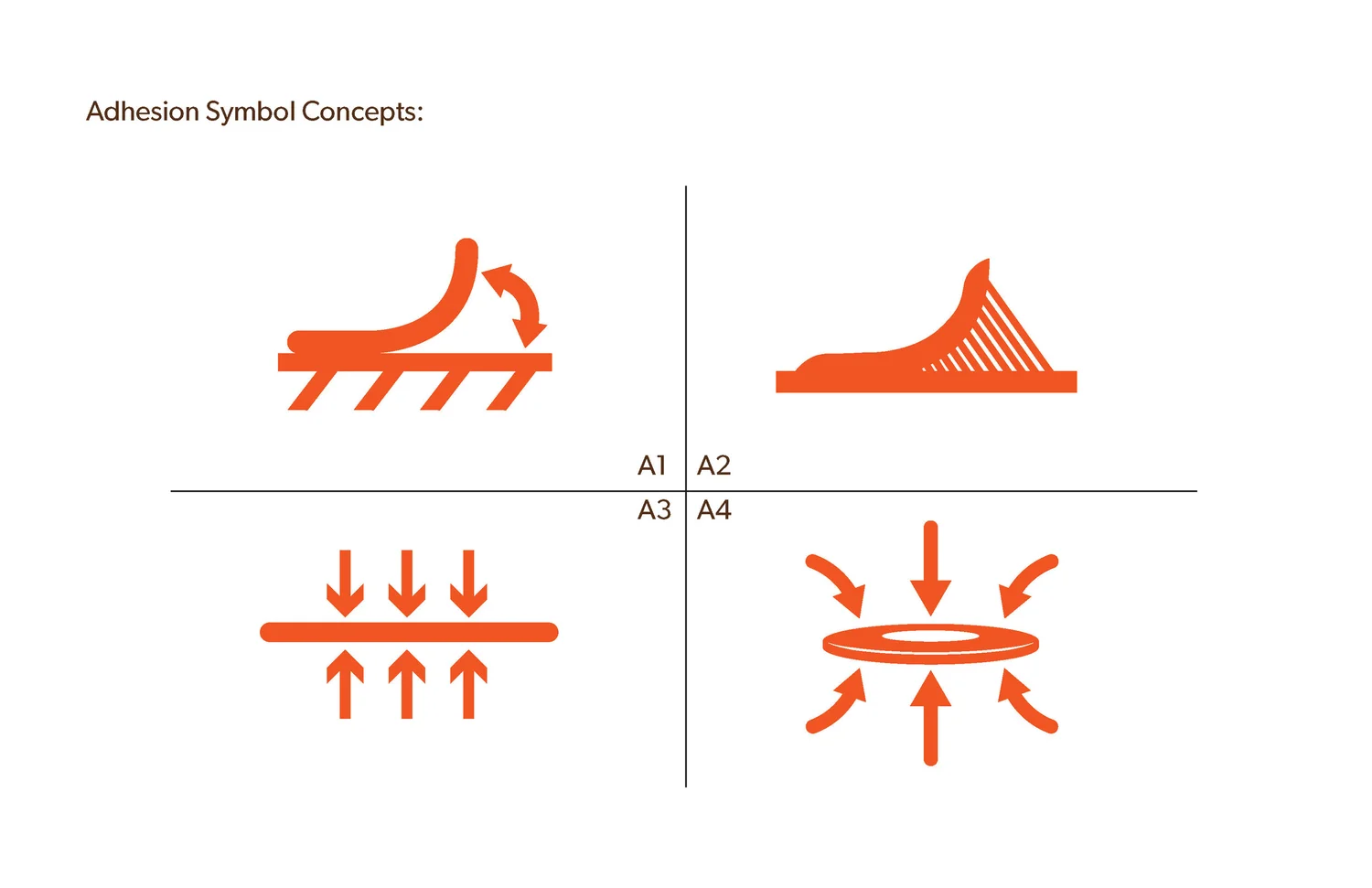 Adhesion Symbol Concepts:

A1

A2

A3

A4