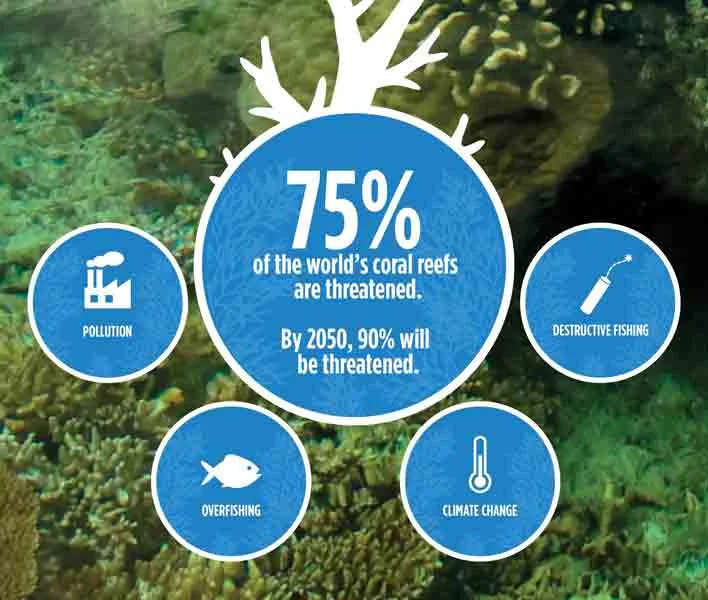 75%
of the world's coral reefs are threatened.

By 2050, 90% will be threatened.

POLLUTION

DESTRUCTIVE FISHING

OVERFISHING

CLIMATE CHANGE