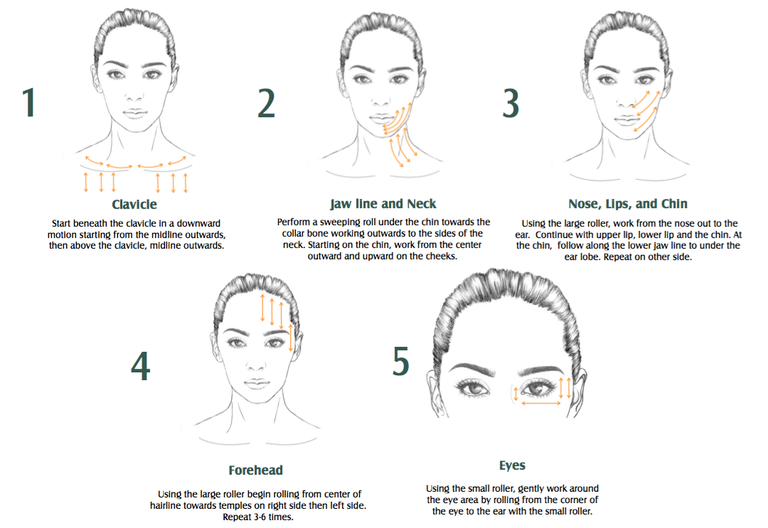 1

Clavicle

Start beneath the clavicle in a downward motion starting from the midline outwards, then above the clavicle, midline outwards.

2

Jaw line and Neck

Perform a sweeping roll under the chin towards the collar bone working outwards to the sides of the neck. Starting on the chin, work from the center outward and upward on the cheeks.

3

Nose, Lips, and Chin

Using the large roller, work from the nose out to the ear. Continue with upper lip, lower lip and the chin. At the chin, follow along the lower jaw line to under the ear lobe. Repeat on other side.

4

Forehead

Using the large roller begin rolling from center of hairline towards temples on right side then left side. Repeat 3-6 times.

5

Eyes

Using the small roller, gently work around the eye area by rolling from the corner of the eye to the ear with the small roller.