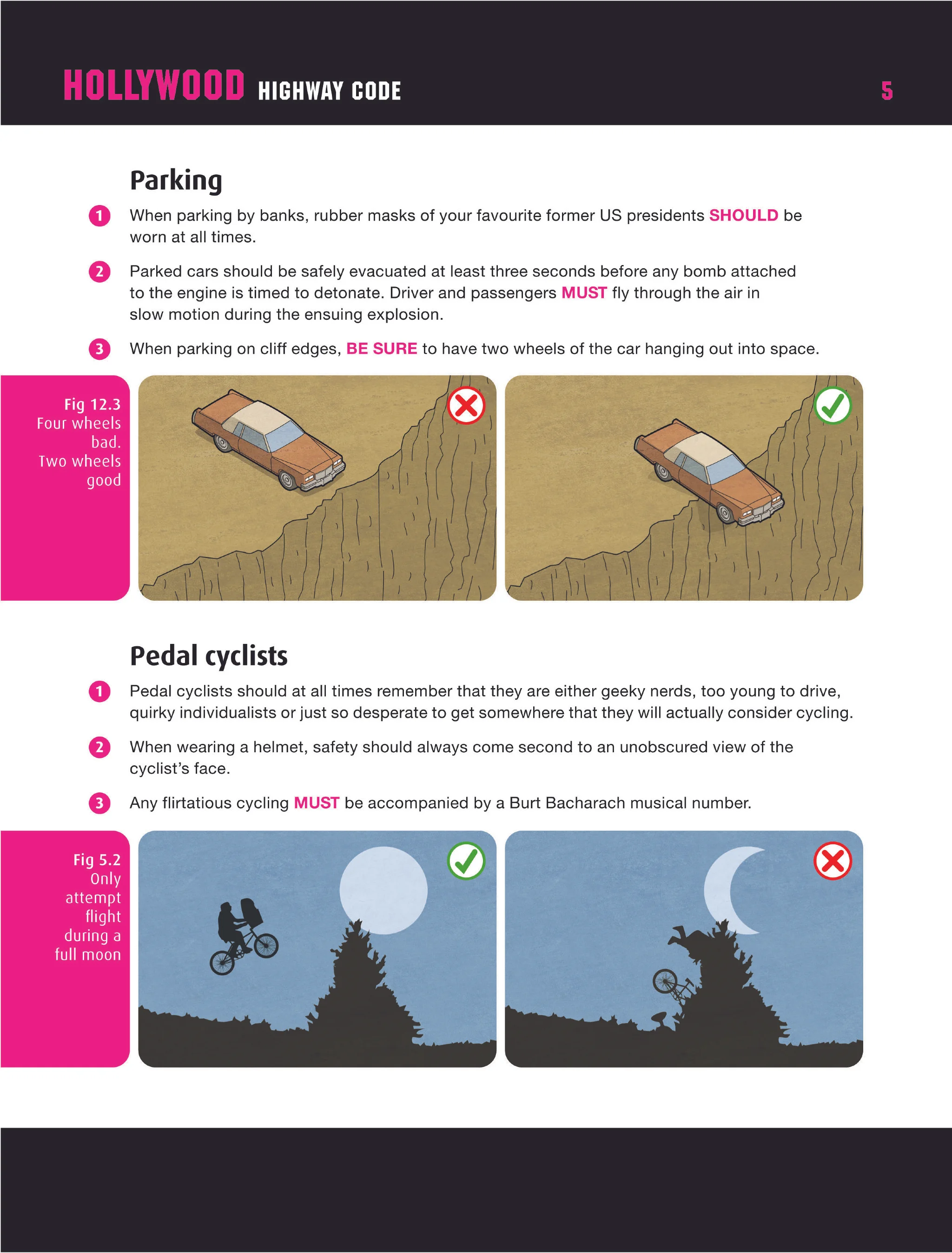 HOLLYWOOD HIGHWAY CODE 5

Parking

1 When parking by banks, rubber masks of your favourite former US presidents SHOULD be worn at all times.

2 Parked cars should be safely evacuated at least three seconds before any bomb attached to the engine is timed to detonate. Driver and passengers MUST fly through the air in slow motion during the ensuing explosion.

3 When parking on cliff edges, BE SURE to have two wheels of the car hanging out into space.

Fig 12.3 Four wheels bad. Two wheels good

Pedal cyclists

1 Pedal cyclists should at all times remember that they are either geeky nerds, too young to drive, quirky individualists or just so desperate to get somewhere that they will actually consider cycling.

2 When wearing a helmet, safety should always come second to an unobscured view of the cyclist's face.

3 Any flirtatious cycling MUST be accompanied by a Burt Bacharach musical number.

Fig 5.2 Only attempt flight during a full moon