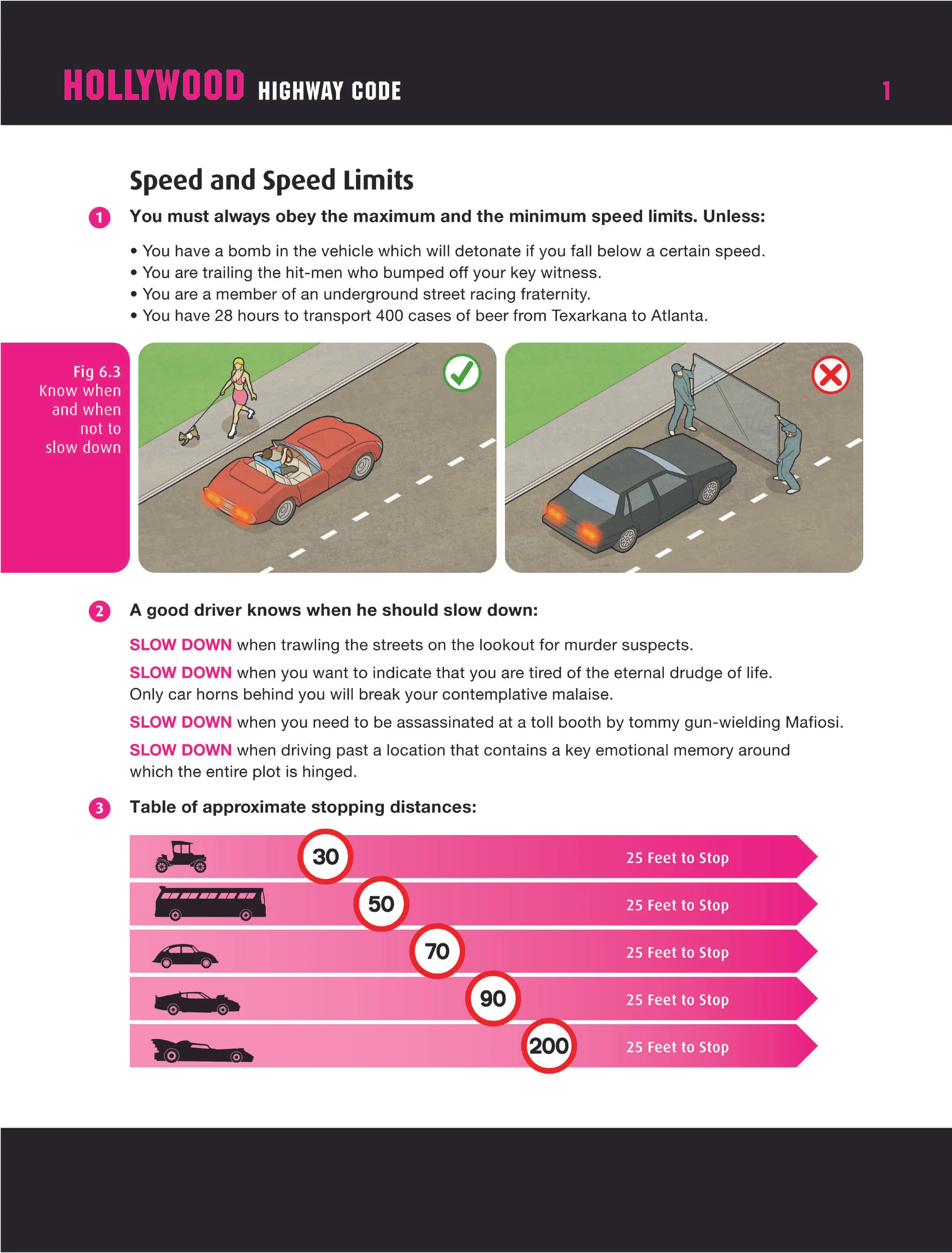 HOLLYWOOD HIGHWAY CODE 1

Speed and Speed Limits

1 You must always obey the maximum and the minimum speed limits. Unless:

• You have a bomb in the vehicle which will detonate if you fall below a certain speed.
• You are trailing the hit-men who bumped off your key witness.
• You are a member of an underground street racing fraternity.
• You have 28 hours to transport 400 cases of beer from Texarkana to Atlanta.

Fig 6.3 Know when and when not to slow down

2 A good driver knows when he should slow down:

SLOW DOWN when trawling the streets on the lookout for murder suspects.

SLOW DOWN when you want to indicate that you are tired of the eternal drudge of life. Only car horns behind you will break your contemplative malaise.

SLOW DOWN when you need to be assassinated at a toll booth by tommy gun-wielding Mafiosi.

SLOW DOWN when driving past a location that contains a key emotional memory around which the entire plot is hinged.

3 Table of approximate stopping distances:

30 25 Feet to Stop
50 25 Feet to Stop
70 25 Feet to Stop
90 25 Feet to Stop
200 25 Feet to Stop