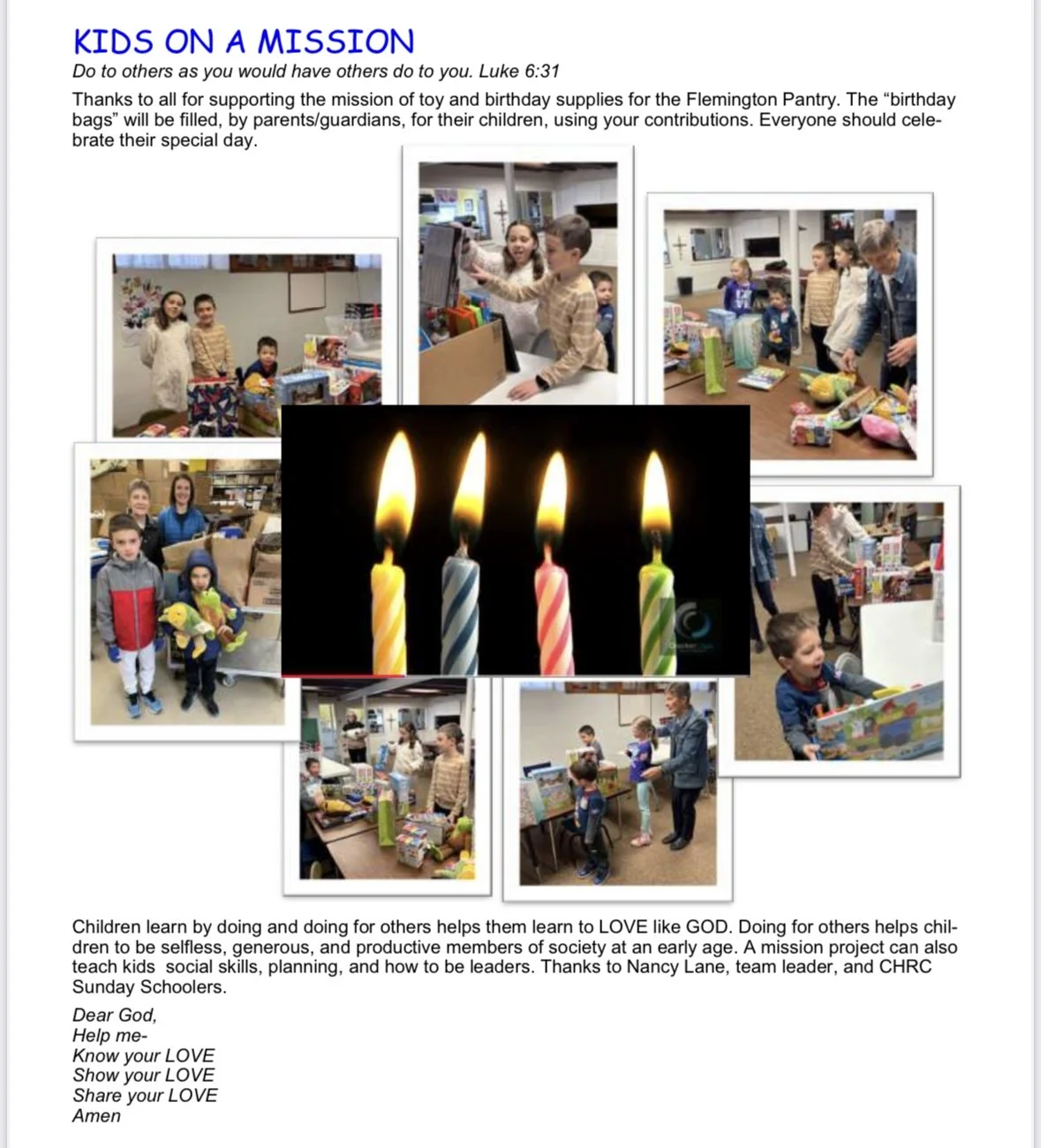 KIDS ON A MISSION

Do to others as you would have others do to you. Luke 6:31

Thanks to all for supporting the mission of toy and birthday supplies for the Flemington Pantry. The “birthday bags” will be filled, by parents/guardians, for their children, using your contributions. Everyone should celebrate their special day.

Children learn by doing and doing for others helps them learn to LOVE like GOD. Doing for others helps children to be selfless, generous, and productive members of society at an early age. A mission project can also teach kids social skills, planning, and how to be leaders. Thanks to Nancy Lane, team leader, and CHRC Sunday Schoolers.

Dear God,
Help me-
Know your LOVE
Show your LOVE
Share your LOVE
Amen