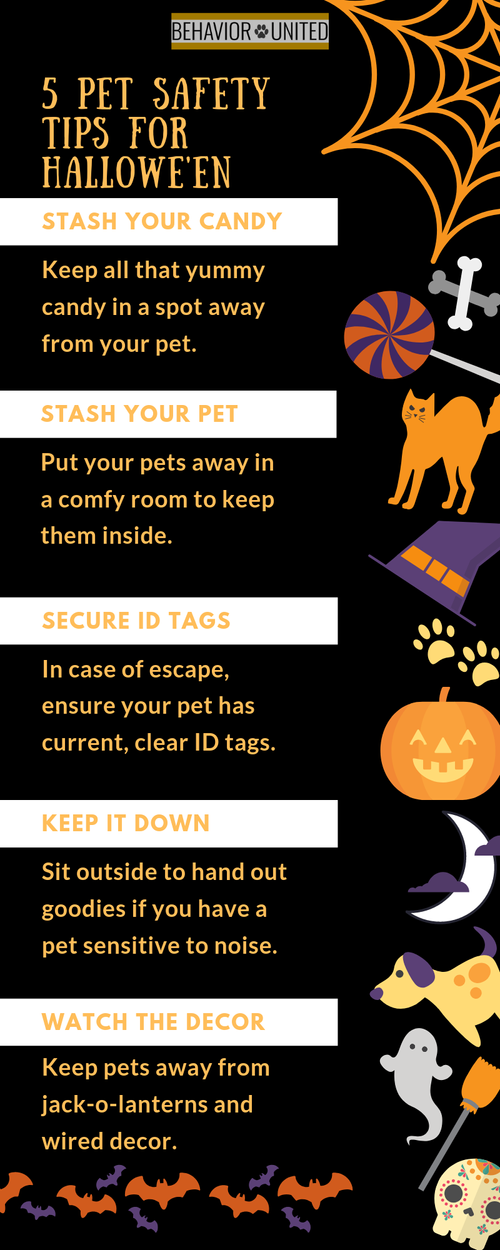 BEHAVIOR UNITED

5 PET SAFETY TIPS FOR HALLOWE'EN

STASH YOUR CANDY

Keep all that yummy candy in a spot away from your pet.

STASH YOUR PET

Put your pets away in a comfy room to keep them inside.

SECURE ID TAGS

In case of escape, ensure your pet has current, clear ID tags.

KEEP IT DOWN

Sit outside to hand out goodies if you have a pet sensitive to noise.

WATCH THE DECOR

Keep pets away from jack-o-lanterns and wired decor.