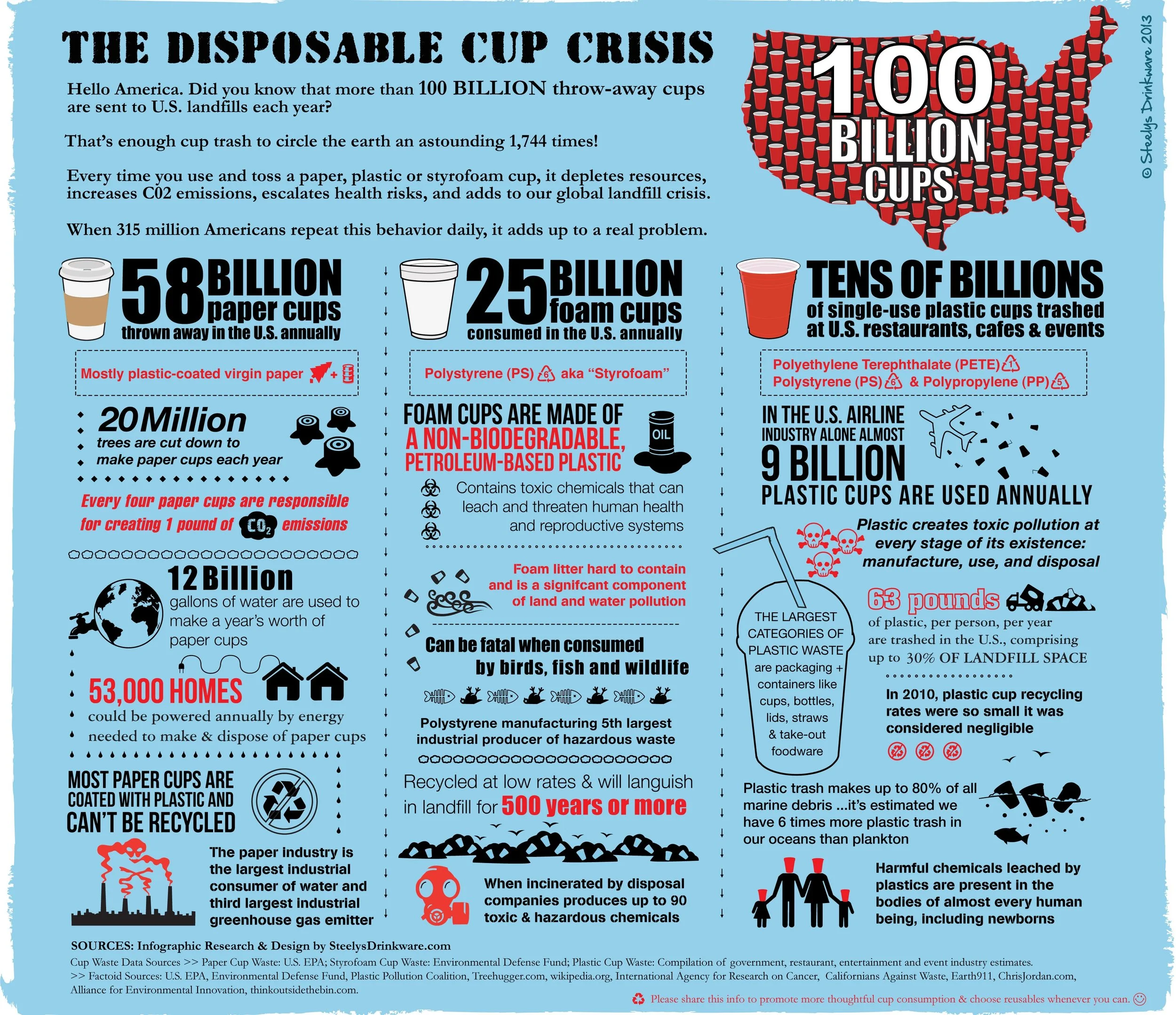 THE DISPOSABLE CUP CRISIS

Hello America. Did you know that more than 100 BILLION throw-away cups are sent to U.S. landfills each year?

That's enough cup trash to circle the earth an astounding 1,744 times!

Every time you use and toss a paper, plastic or styrofoam cup, it depletes resources, increases C02 emissions, escalates health risks, and adds to our global landfill crisis.

When 315 million Americans repeat this behavior daily, it adds up to a real problem.

100 BILLION CUPS

© Steelys Drinkware 2013

58 BILLION paper cups thrown away in the U.S. annually

Mostly plastic-coated virgin paper +

20 Million trees are cut down to make paper cups each year

Every four paper cups are responsible for creating 1 pound of $CO_2$ emissions

12 Billion gallons of water are used to make a year's worth of paper cups

53,000 HOMES could be powered annually by energy needed to make & dispose of paper cups

MOST PAPER CUPS ARE COATED WITH PLASTIC AND CAN'T BE RECYCLED

The paper industry is the largest industrial consumer of water and third largest industrial greenhouse gas emitter

25 BILLION foam cups consumed in the U.S. annually

Polystyrene (PS) 6 aka "Styrofoam"

FOAM CUPS ARE MADE OF A NON-BIODEGRADABLE, PETROLEUM-BASED PLASTIC

OIL

Contains toxic chemicals that can leach and threaten human health and reproductive systems

Foam litter hard to contain and is a signifcant component of land and water pollution

Can be fatal when consumed by birds, fish and wildlife

Polystyrene manufacturing 5th largest industrial producer of hazardous waste

Recycled at low rates & will languish in landfill for 500 years or more

When incinerated by disposal companies produces up to 90 toxic & hazardous chemicals

TENS OF BILLIONS of single-use plastic cups trashed at U.S. restaurants, cafes & events

Polyethylene Terephthalate (PETE) 1
Polystyrene (PS) 6 & Polypropylene (PP) 5

IN THE U.S. AIRLINE INDUSTRY ALONE ALMOST 9 BILLION PLASTIC CUPS ARE USED ANNUALLY

Plastic creates toxic pollution at every stage of its existence: manufacture, use, and disposal

THE LARGEST CATEGORIES OF PLASTIC WASTE are packaging + containers like cups, bottles, lids, straws & take-out foodware

63 pounds of plastic, per person, per year are trashed in the U.S., comprising up to 30% OF LANDFILL SPACE

In 2010, plastic cup recycling rates were so small it was considered negligible

Plastic trash makes up to 80% of all marine debris ...it's estimated we have 6 times more plastic trash in our oceans than plankton

Harmful chemicals leached by plastics are present in the bodies of almost every human being, including newborns

SOURCES: Infographic Research & Design by SteelysDrinkware.com
Cup Waste Data Sources >> Paper Cup Waste: U.S. EPA; Styrofoam Cup Waste: Environmental Defense Fund; Plastic Cup Waste: Compilation of government, restaurant, entertainment and event industry estimates.
>> Factoid Sources: U.S. EPA, Environmental Defense Fund, Plastic Pollution Coalition, Treehugger.com, wikipedia.org, International Agency for Research on Cancer, Californians Against Waste, Earth911, ChrisJordan.com, Alliance for Environmental Innovation, thinkoutsidethebin.com.

Please share this info to promote more thoughtful cup consumption & choose reusables whenever you can.