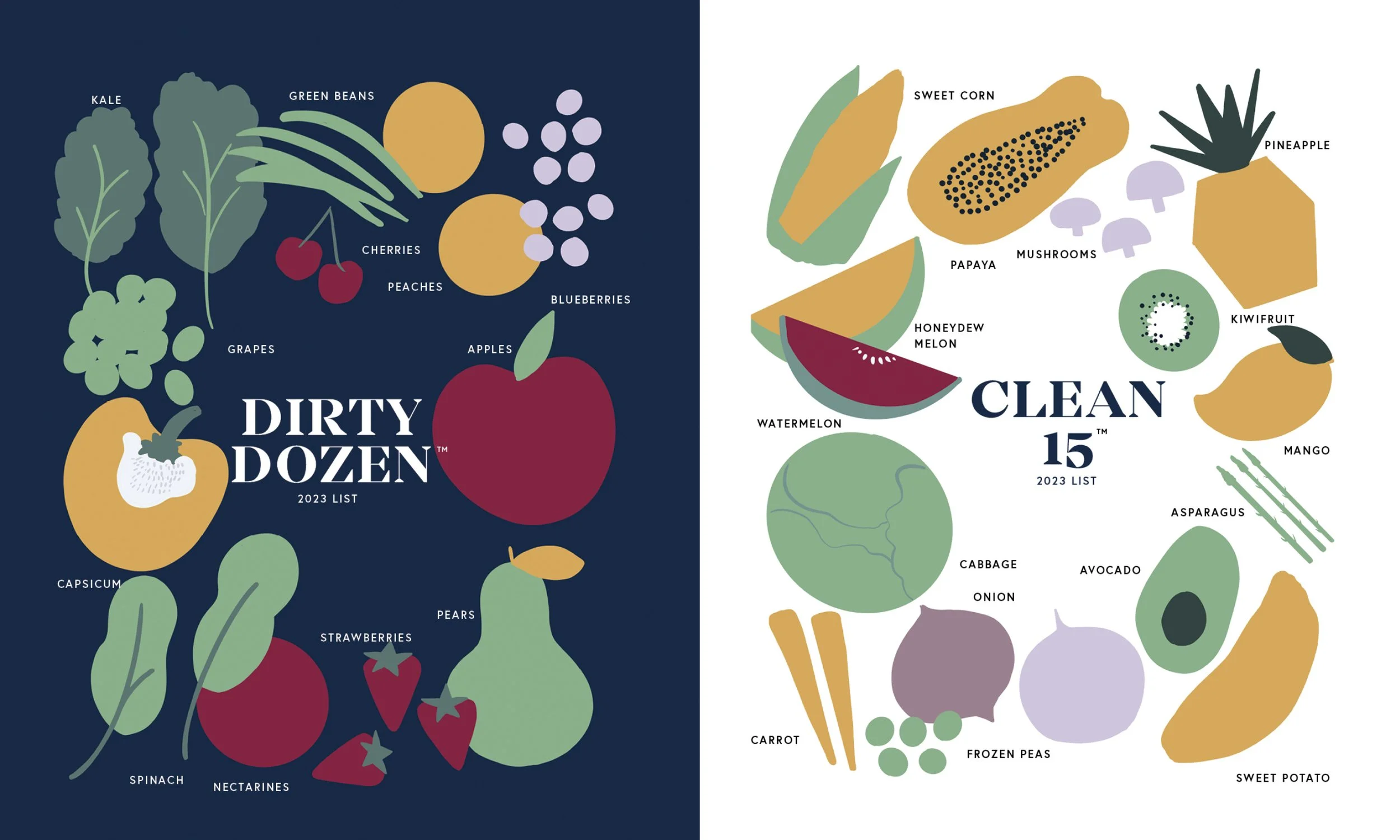 KALE
GREEN BEANS
CHERRIES
PEACHES
BLUEBERRIES
GRAPES
APPLES
DIRTY DOZEN™
2023 LIST
CAPSICUM
PEARS
STRAWBERRIES
SPINACH
NECTARINES

SWEET CORN
PINEAPPLE
PAPAYA
MUSHROOMS
HONEYDEW MELON
KIWIFRUIT
WATERMELON
CLEAN 15™
2023 LIST
MANGO
ASPARAGUS
CABBAGE
AVOCADO
ONION
CARROT
FROZEN PEAS
SWEET POTATO